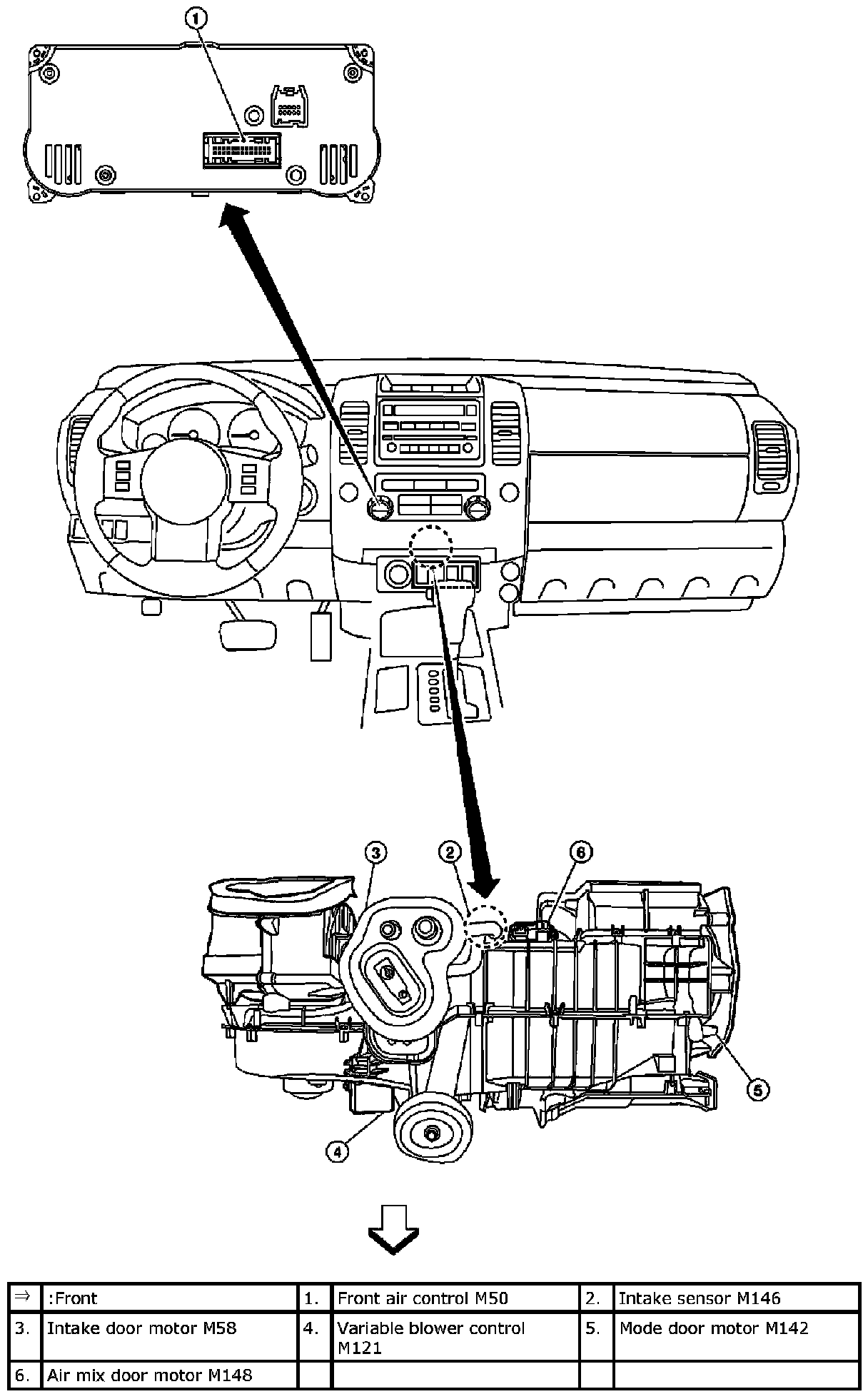 1

3

2

6

5

4

| ⇒ | :Front | 1. | Front air control M50 | 2. | Intake sensor M146 |
|---|---|---|---|---|---|
| 3. | Intake door motor M58 | 4. | Variable blower control M121 | 5. | Mode door motor M142 |
| 6. | Air mix door motor M148 | | | | |