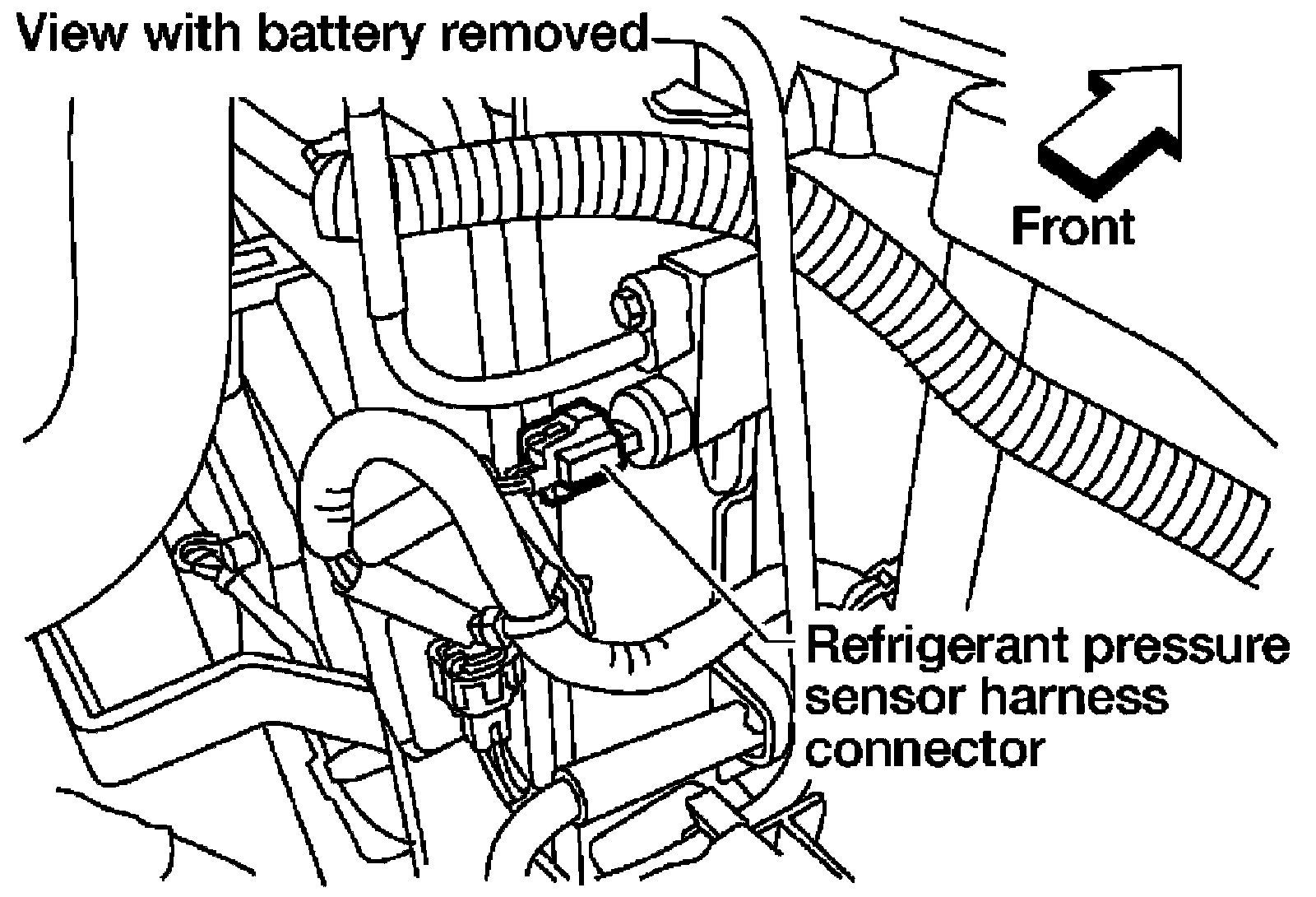 View with battery removed

Front

Refrigerant pressure sensor harness connector