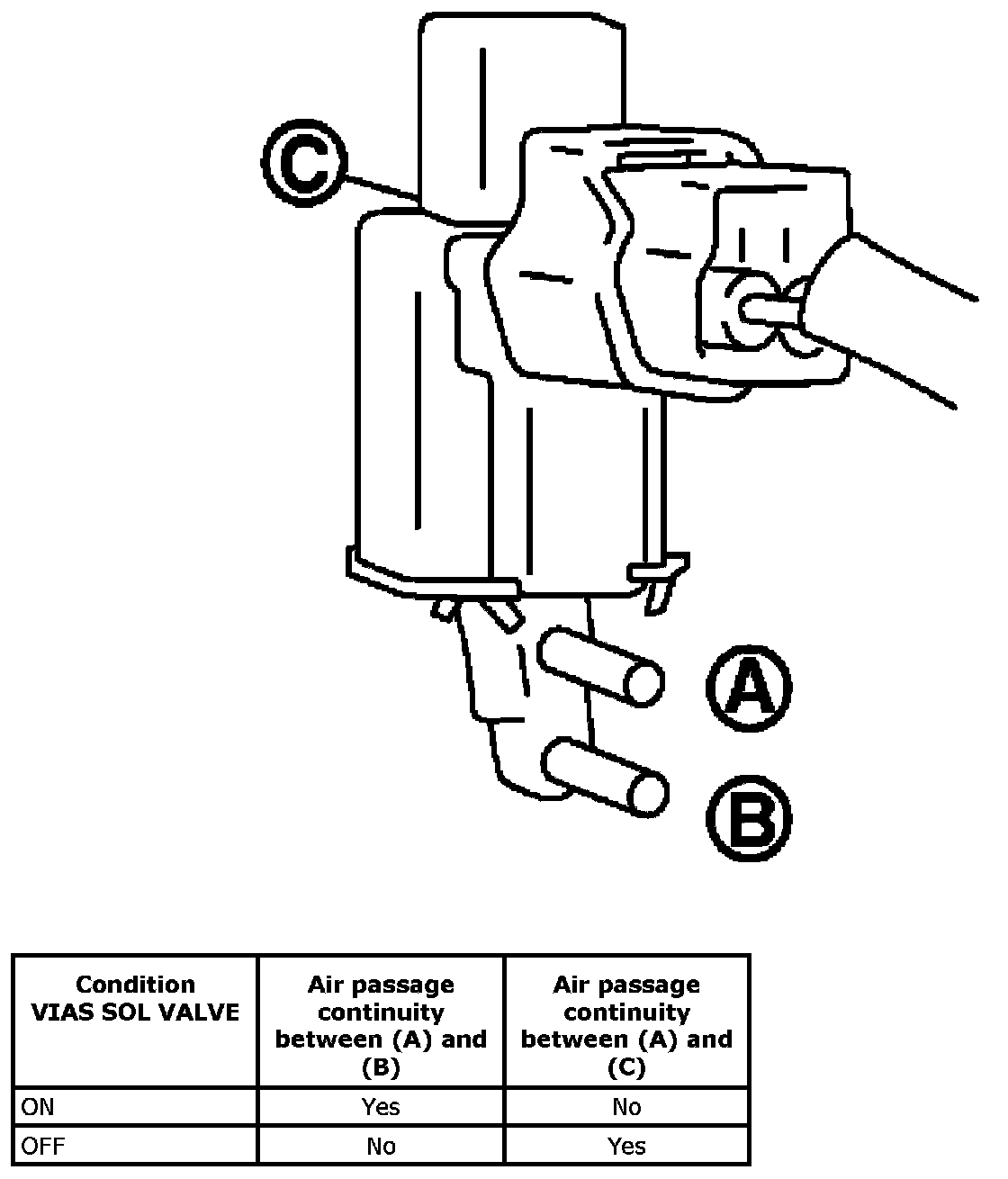 C

A

B

| Condition VIAS SOL VALVE | Air passage continuity between (A) and (B) | Air passage continuity between (A) and (C) |
|---|---|---|
| ON | Yes | No |
| OFF | No | Yes |