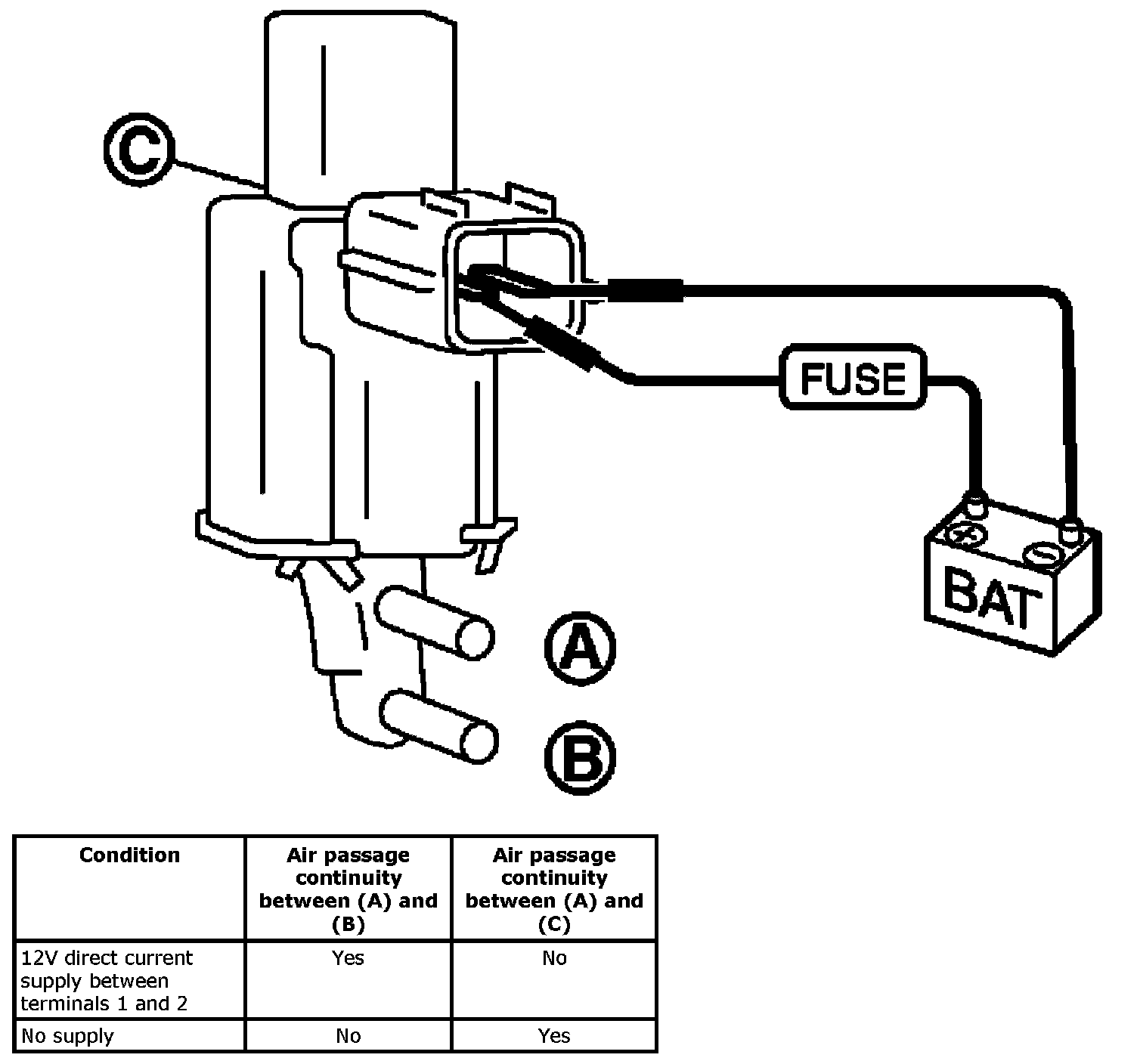 C

FUSE

BAT

A

B

| Condition | Air passage continuity between (A) and (B) | Air passage continuity between (A) and (C) |
|---|---|---|
| 12V direct current supply between terminals 1 and 2 | Yes | No |
| No supply | No | Yes |