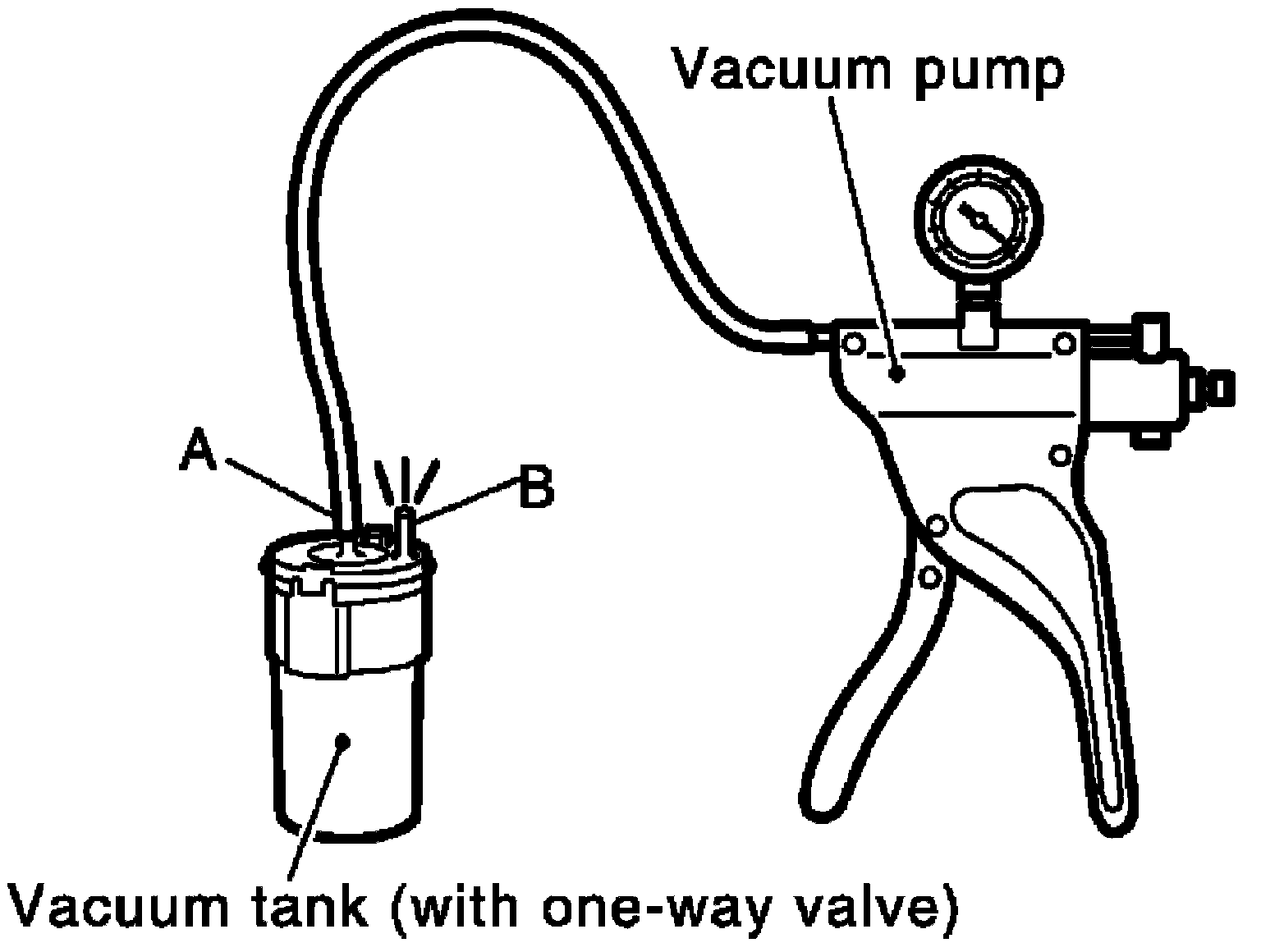 Vacuum pump

A

B

Vacuum tank (with one-way valve)