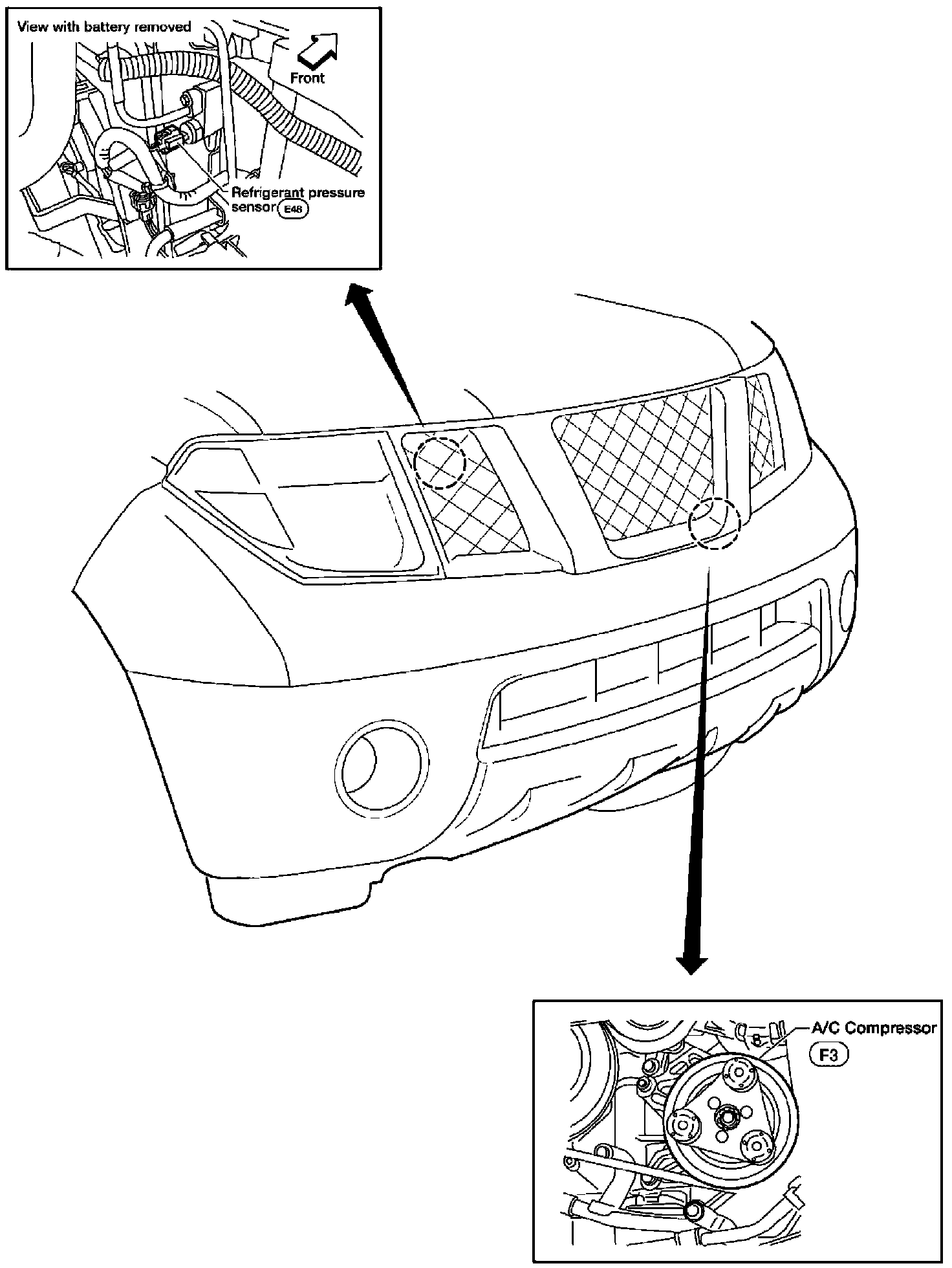 View with battery removed

Front

Refrigerant pressure sensor E48

A/C Compressor

F3