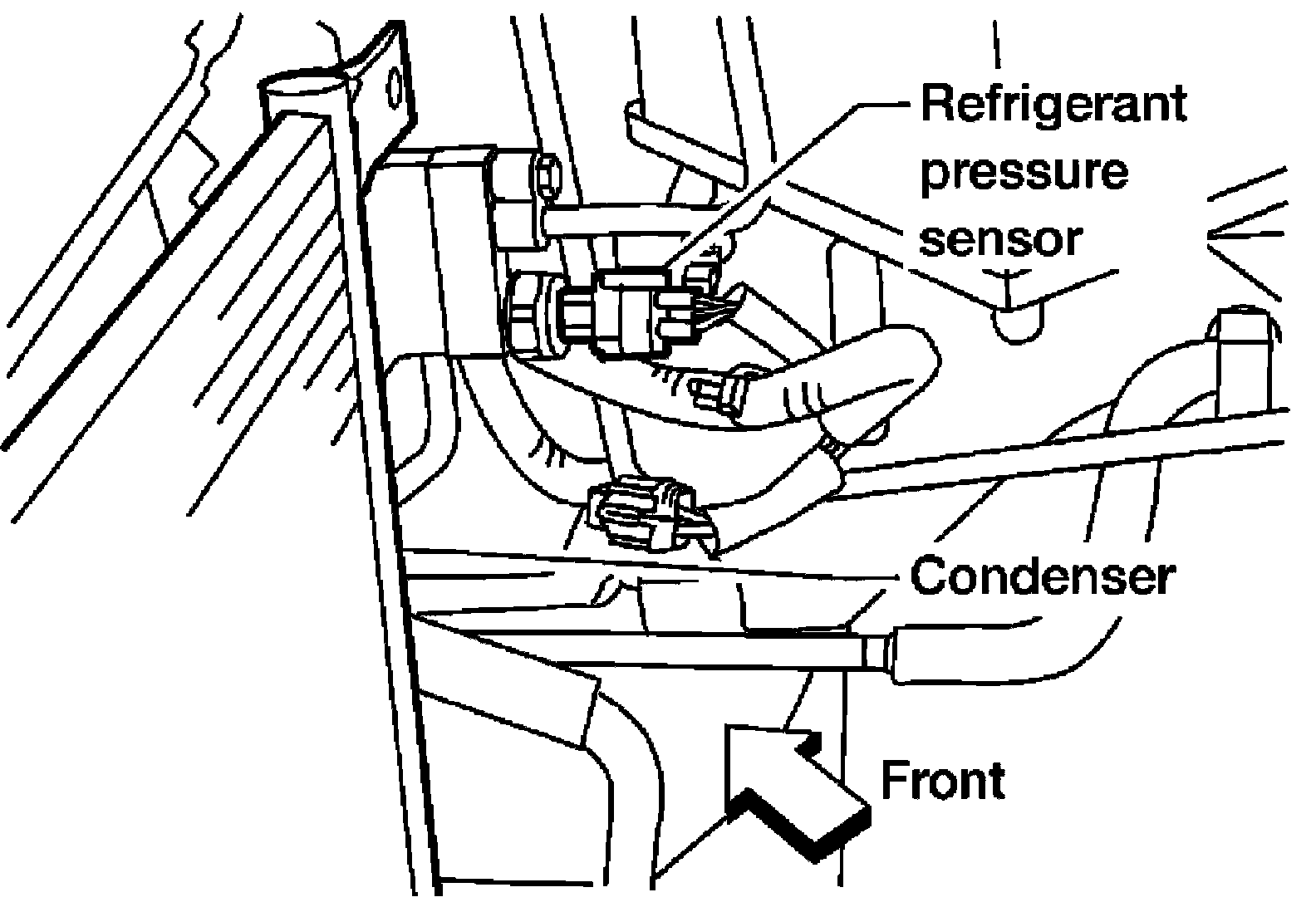 Refrigerant pressure sensor

Condenser

Front