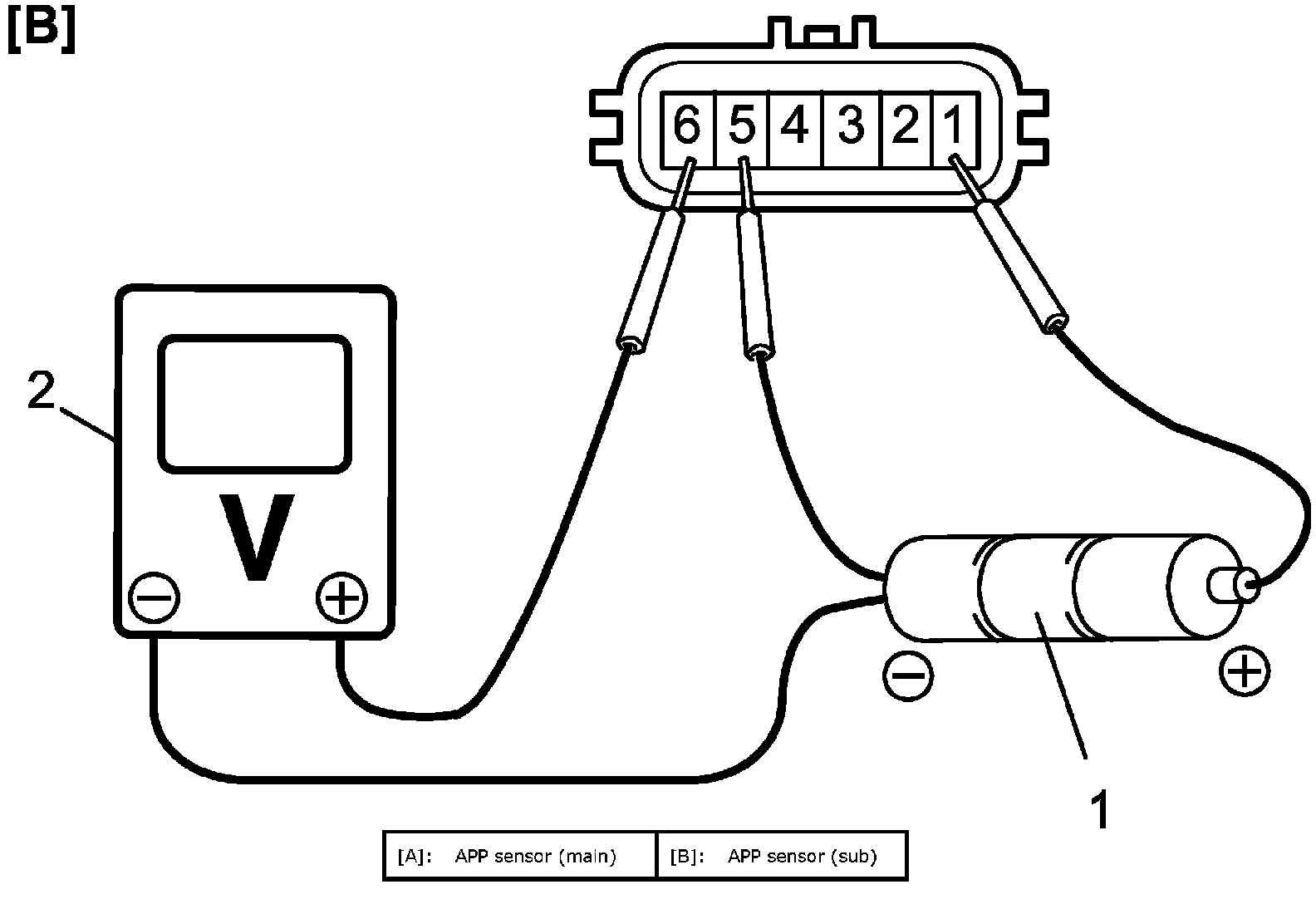 [B]

6 5 4 3 2 1

2

V

⊖ ⊕

⊖ ⊕

1

| [A]: APP sensor (main) | [B]: APP sensor (sub) |
|---|---|