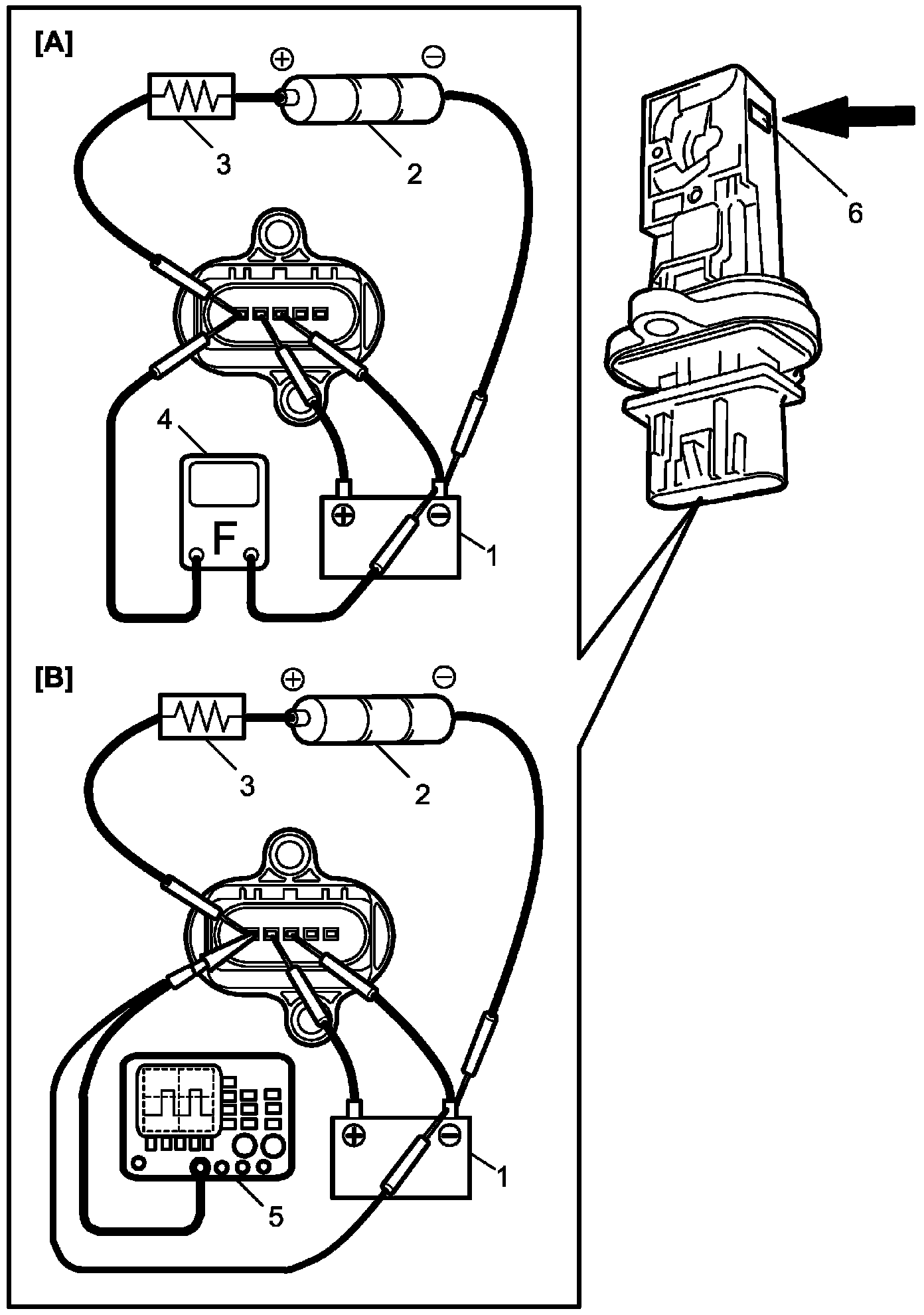 [A]

⊕ ⊖

3

2

6

4

F

⊕ ⊖

1

[B]

⊕ ⊖

3

2

⊕ ⊖

1

5