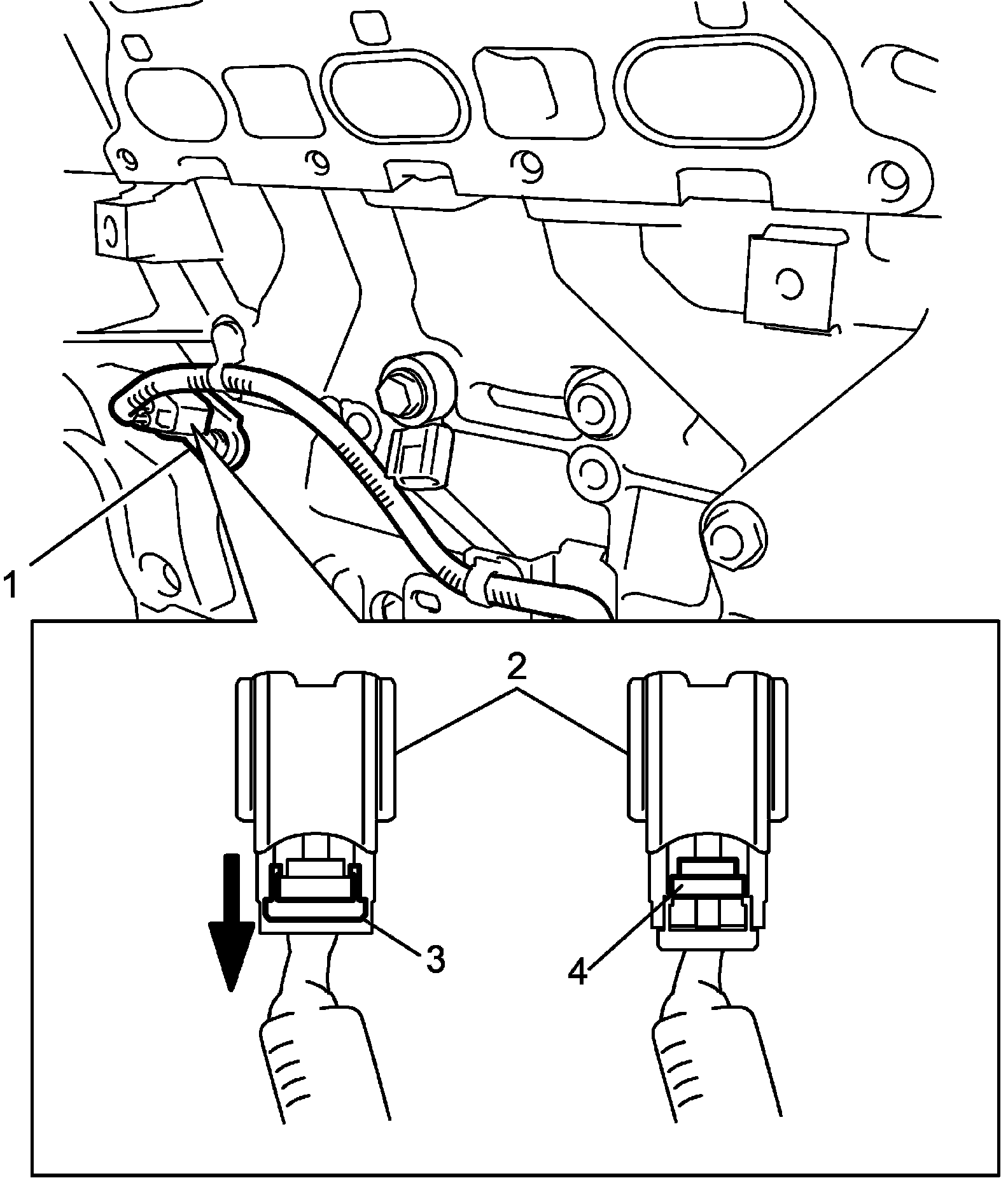 1
2
3
4