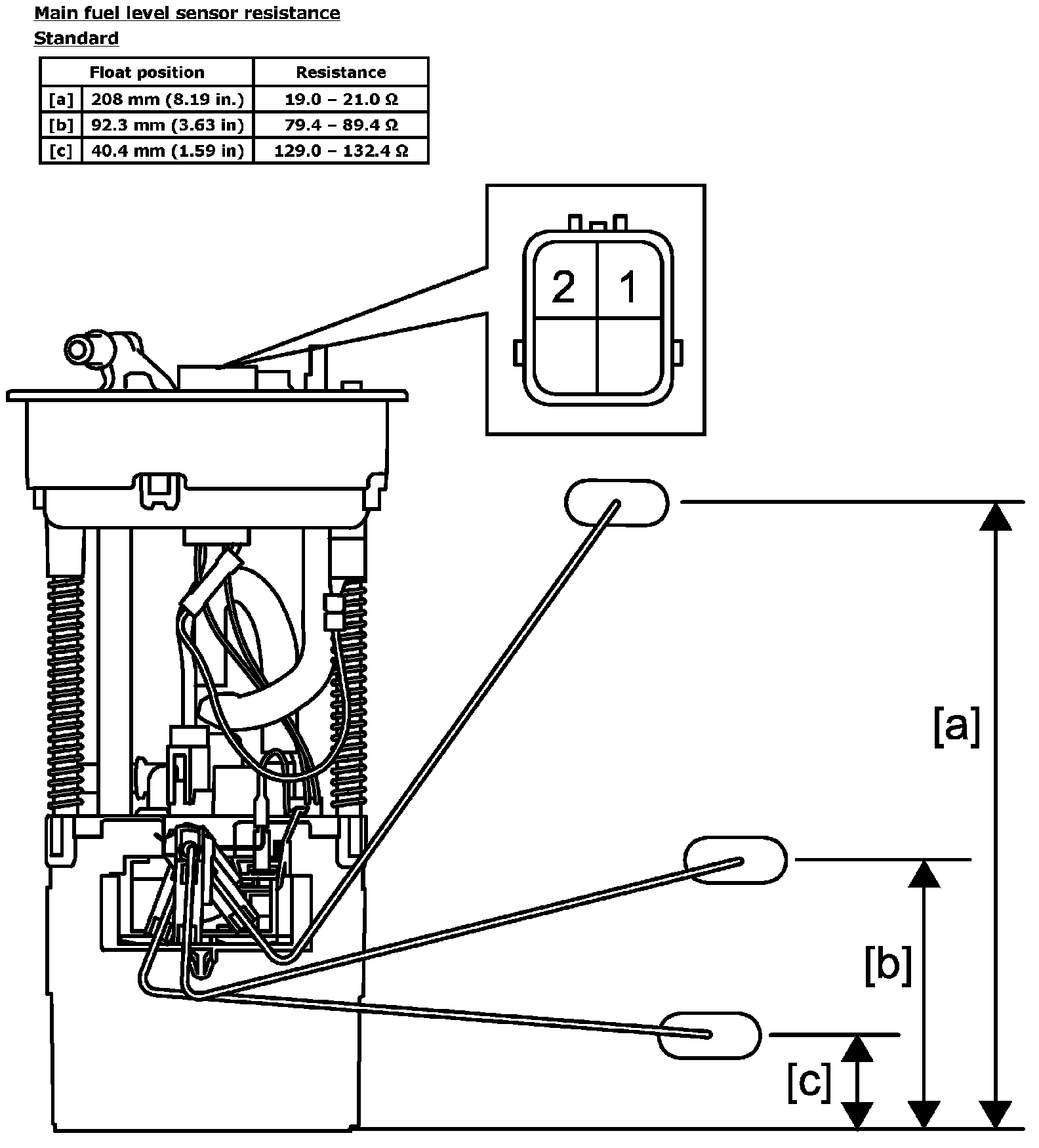 Main fuel level sensor resistance
Standard

| Float position | | Resistance |
|---|---|---|
| [a] | 208 mm (8.19 in.) | 19.0 – 21.0 Ω |
| [b] | 92.3 mm (3.63 in) | 79.4 – 89.4 Ω |
| [c] | 40.4 mm (1.59 in) | 129.0 – 132.4 Ω |

2 1

[a]

[b]

[c]