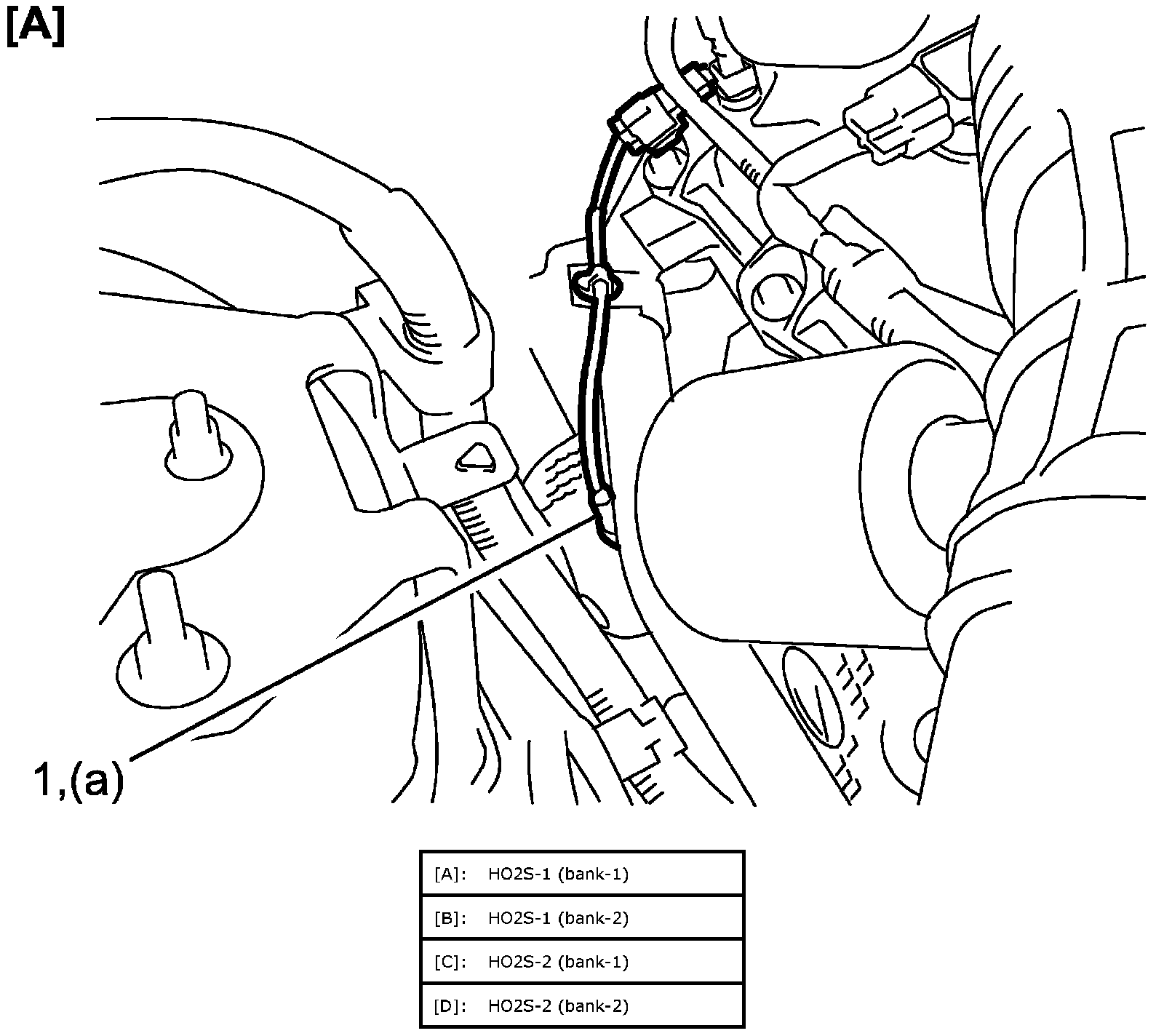 [A]

1,(a)

| [A]: | HO2S-1 (bank-1) |
|---|---|
| [B]: | HO2S-1 (bank-2) |
| [C]: | HO2S-2 (bank-1) |
| [D]: | HO2S-2 (bank-2) |