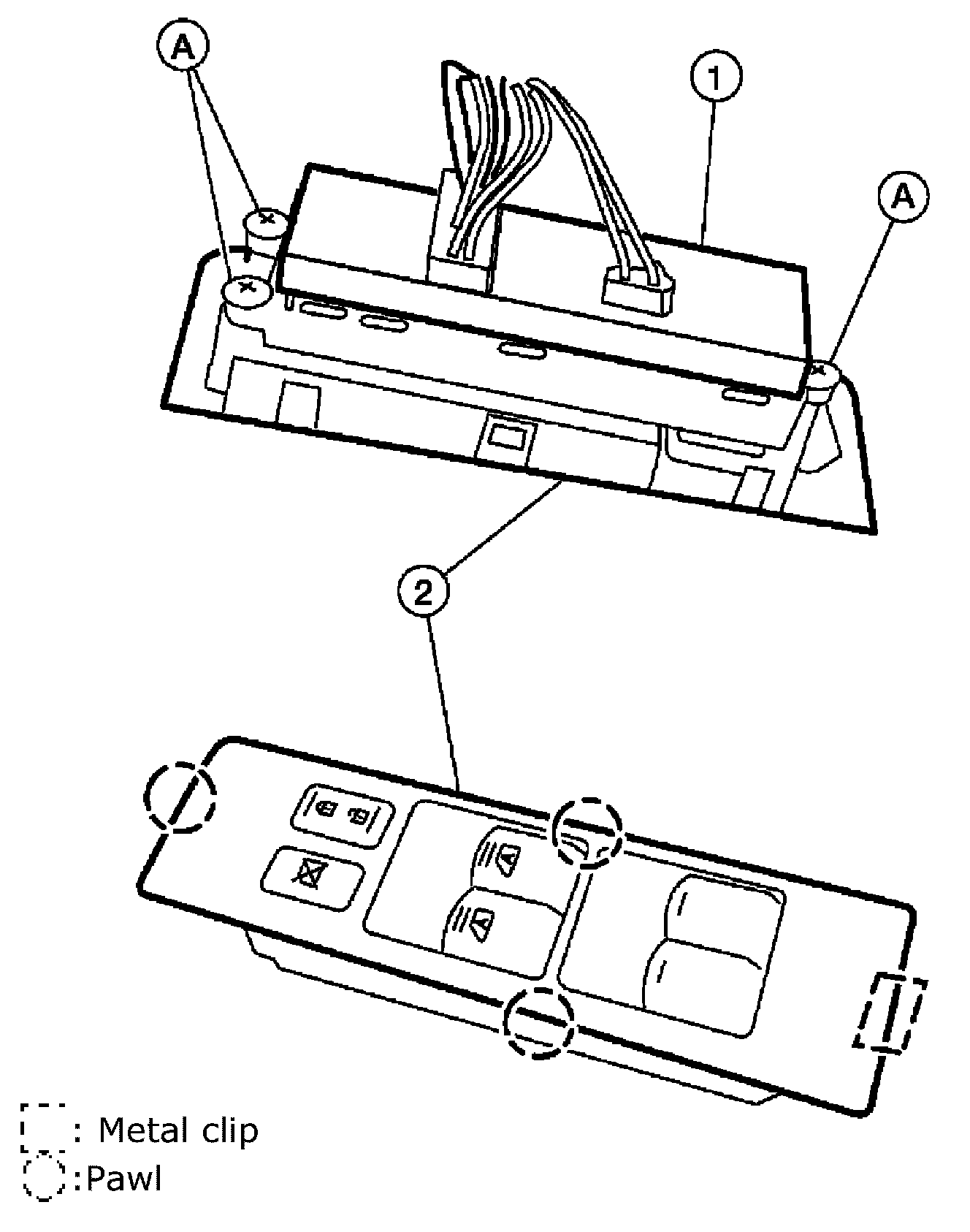 A
1
A
2
: Metal clip
:Pawl