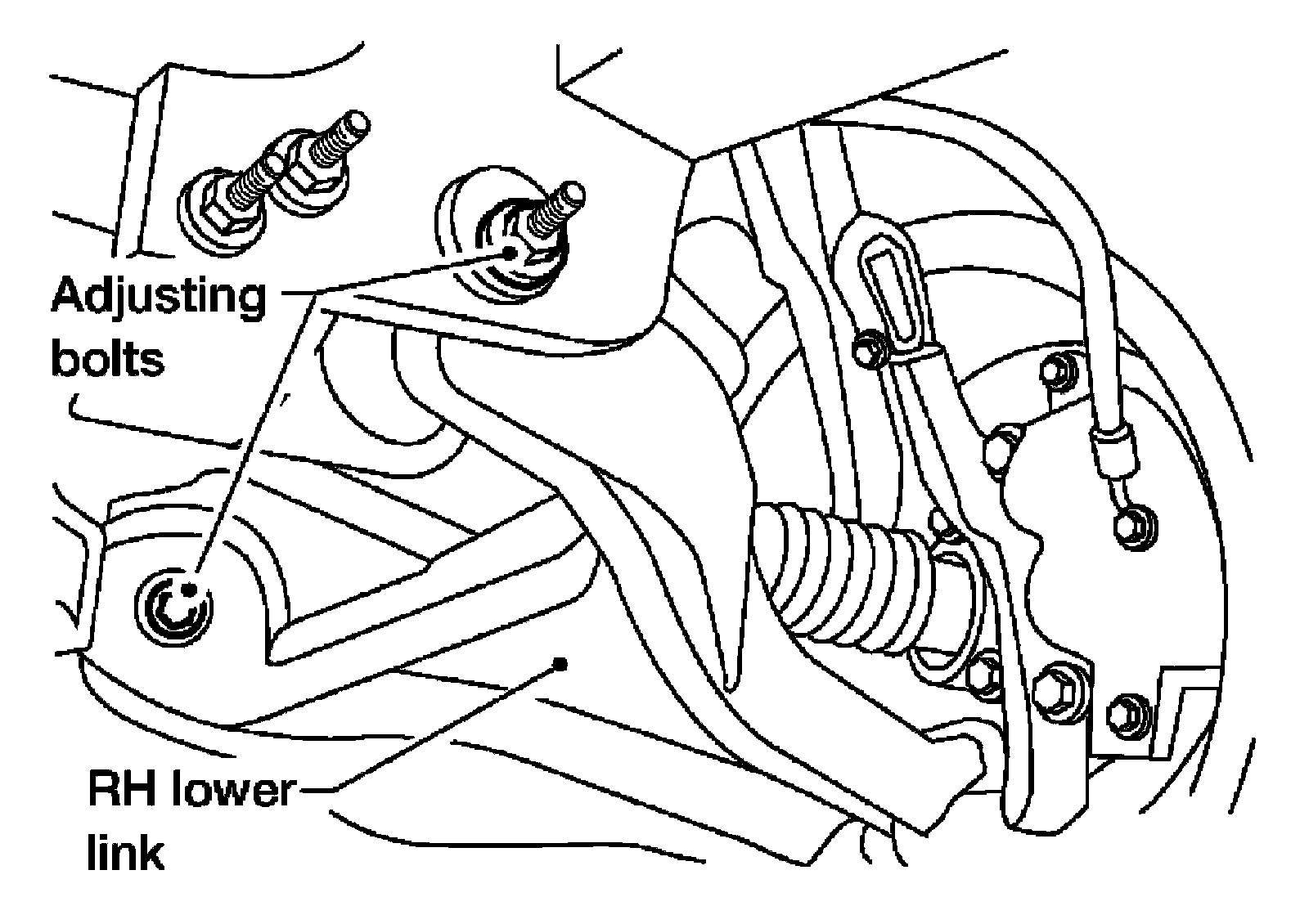 Adjusting bolts

RH lower link