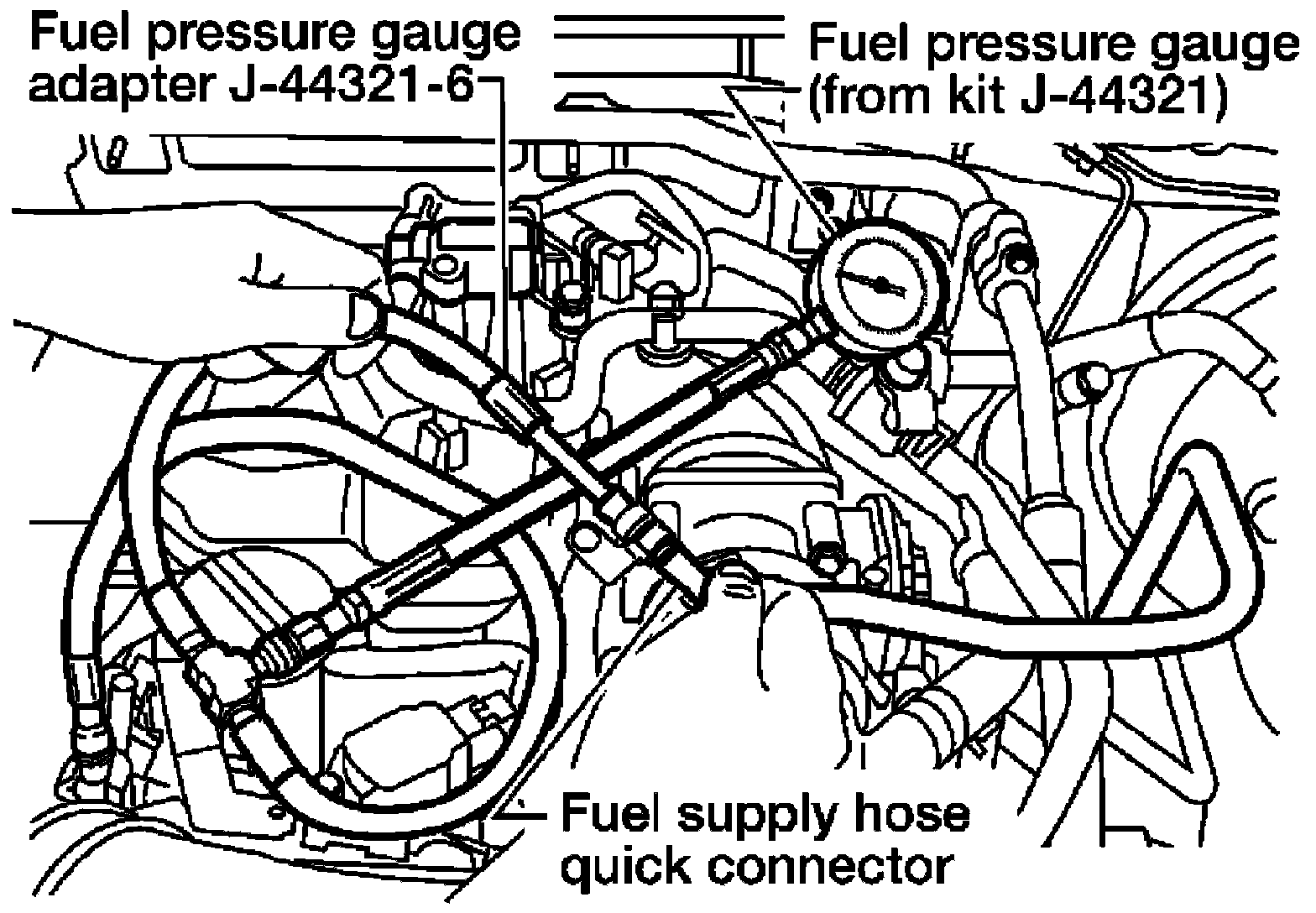 Fuel pressure gauge adapter J-44321-6

Fuel pressure gauge (from kit J-44321)

Fuel supply hose quick connector