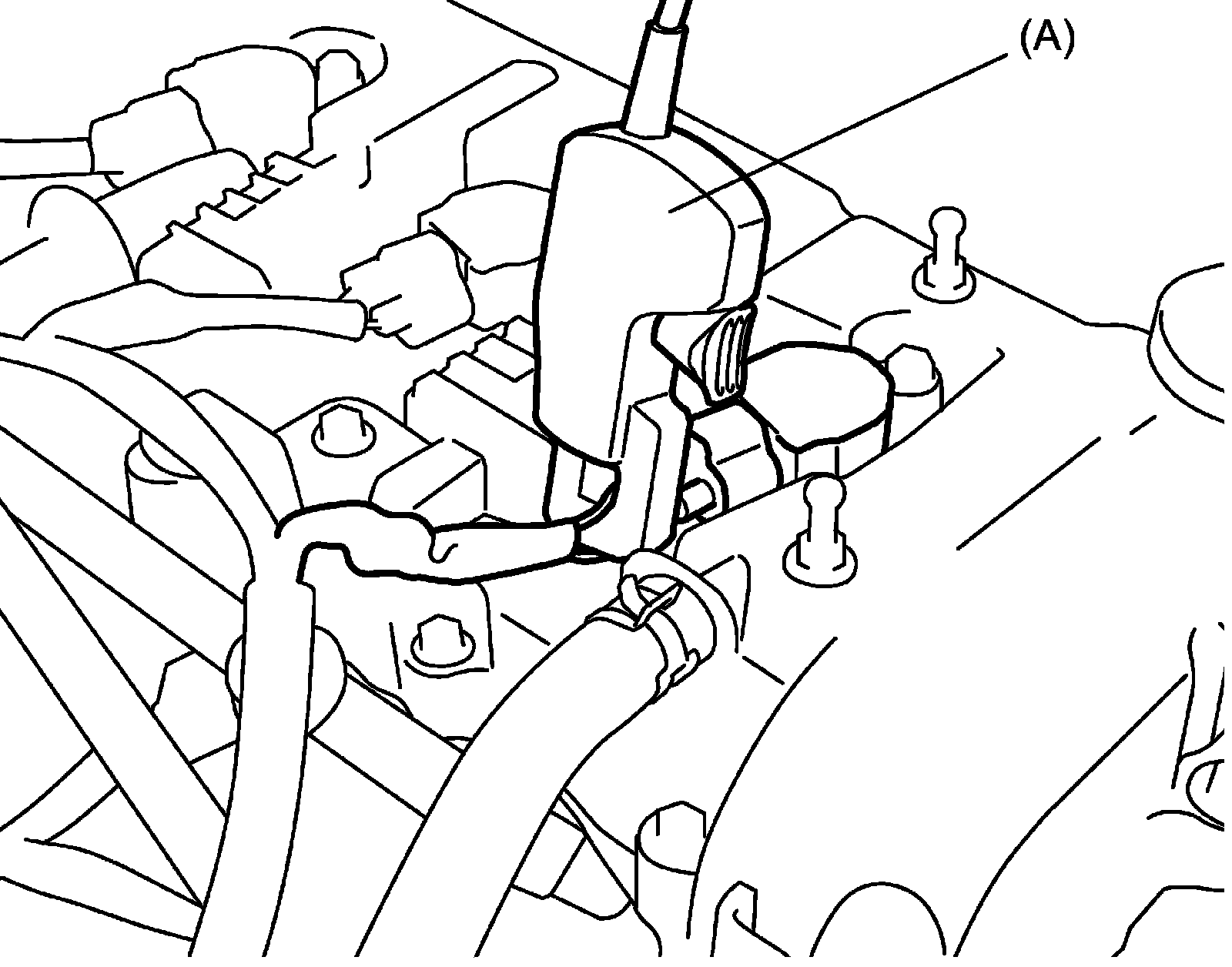 (A)