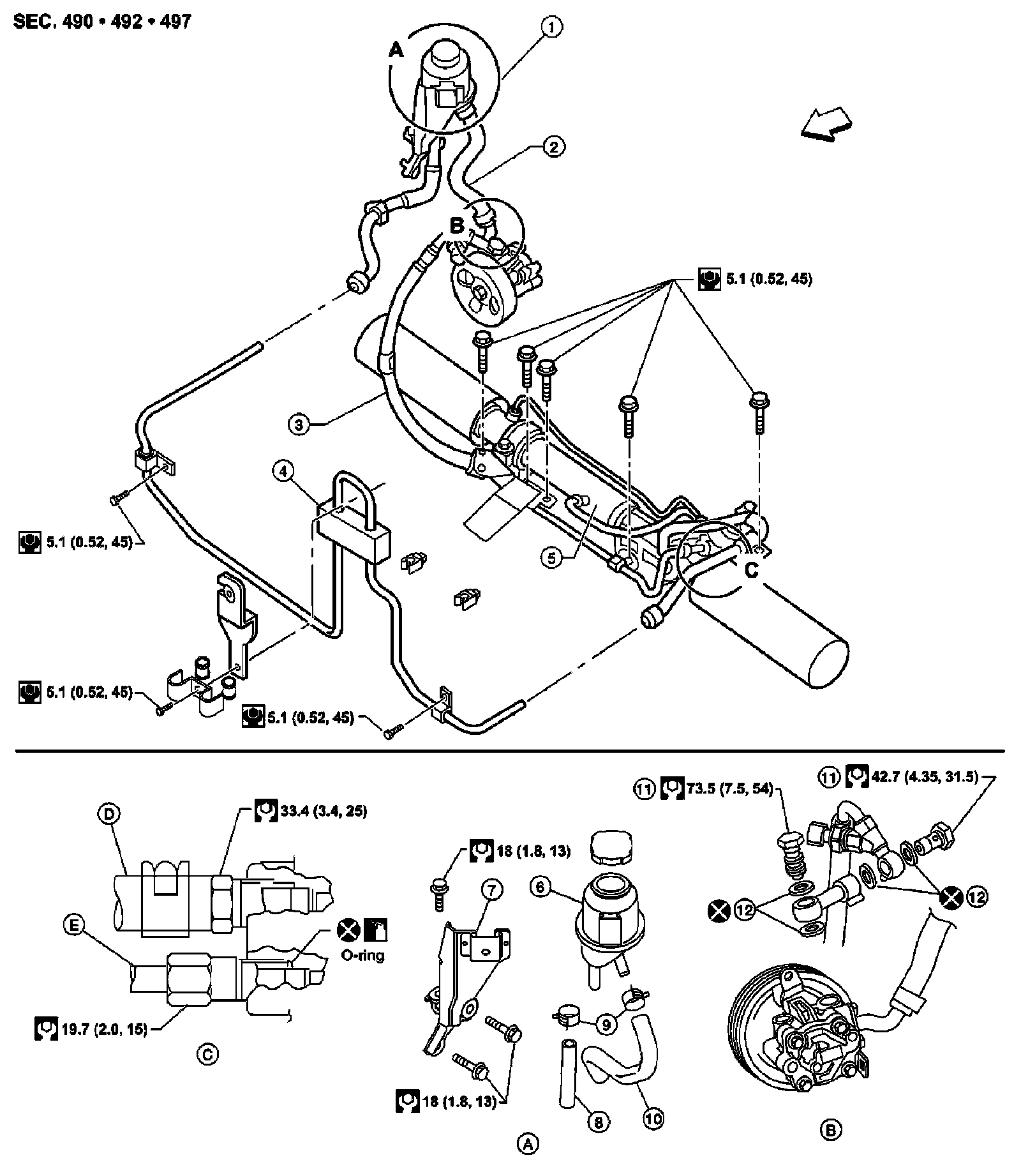 SEC. 490 • 492 • 497

A
1
2
B
5.1 (0.52, 45)
3
4
5
C
5.1 (0.52, 45)
5.1 (0.52, 45)
5.1 (0.52, 45)

D
33.4 (3.4, 25)
E
O-ring
19.7 (2.0, 15)
C

18 (1.8, 13)
7
6
9
18 (1.8, 13)
8
10
A

11 73.5 (7.5, 54)
11 42.7 (4.35, 31.5)
12
12
B