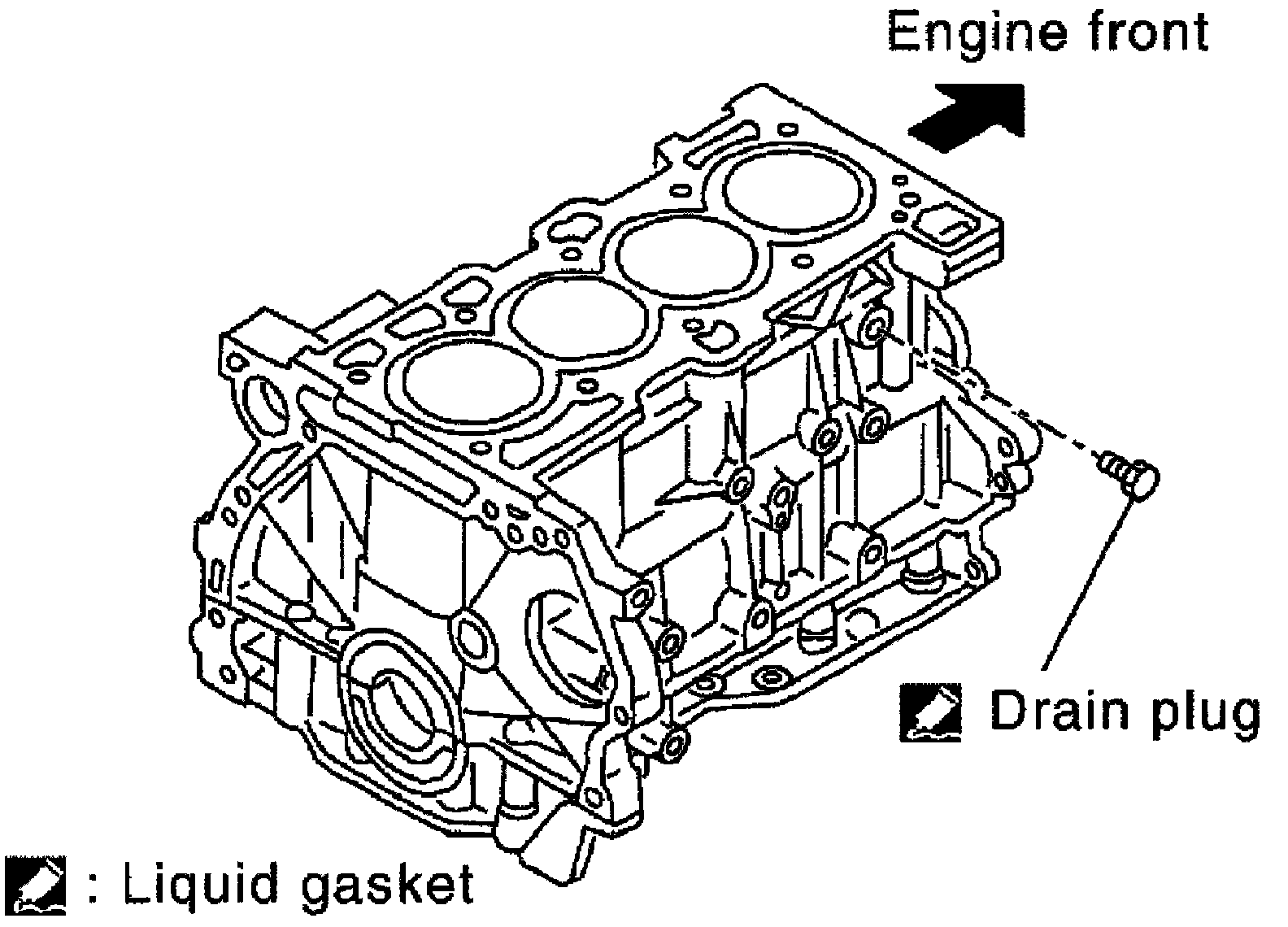 Engine front

Drain plug

: Liquid gasket