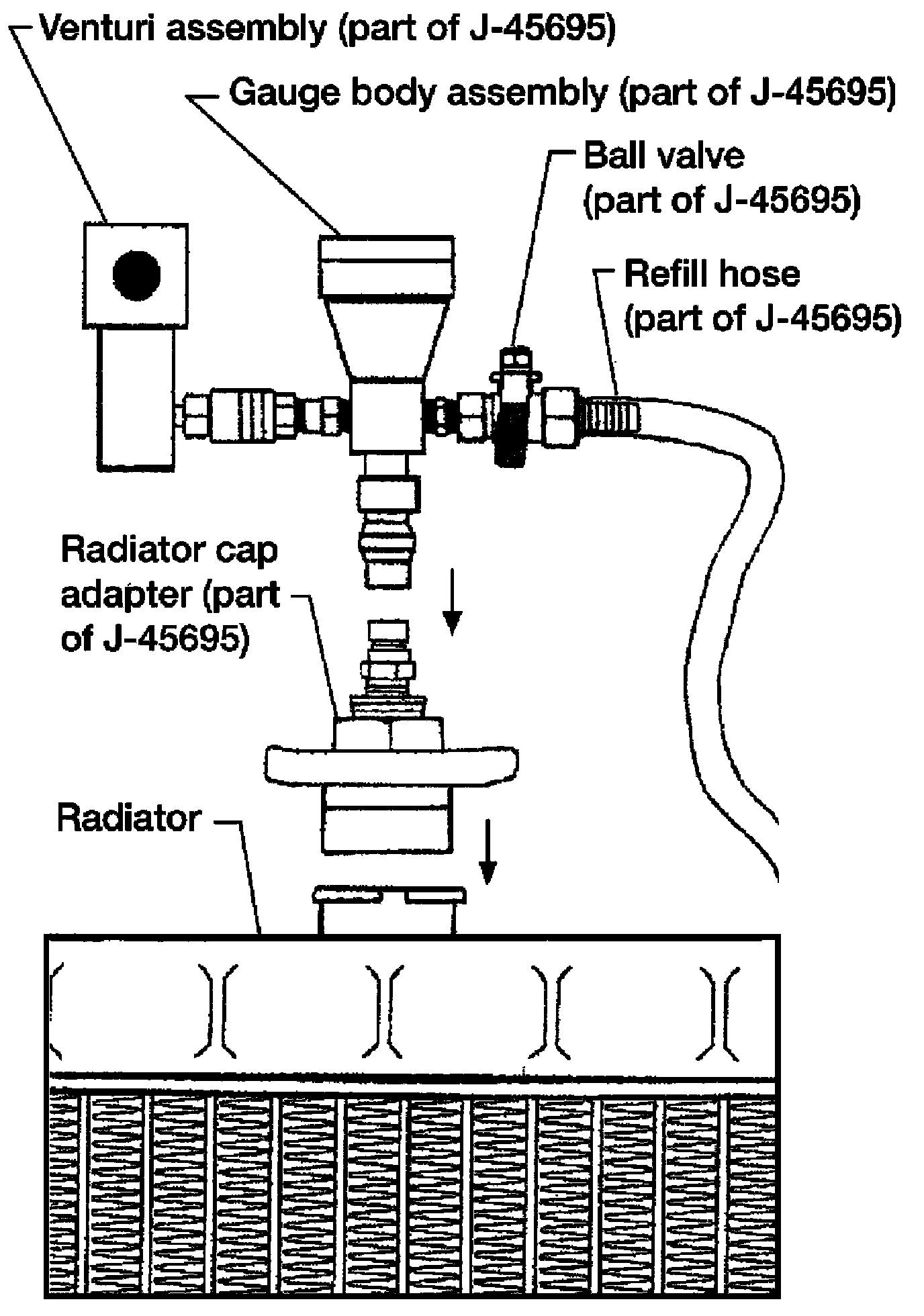 Venturi assembly (part of J-45695)

Gauge body assembly (part of J-45695)

Ball valve (part of J-45695)

Refill hose (part of J-45695)

Radiator cap adapter (part of J-45695)

Radiator