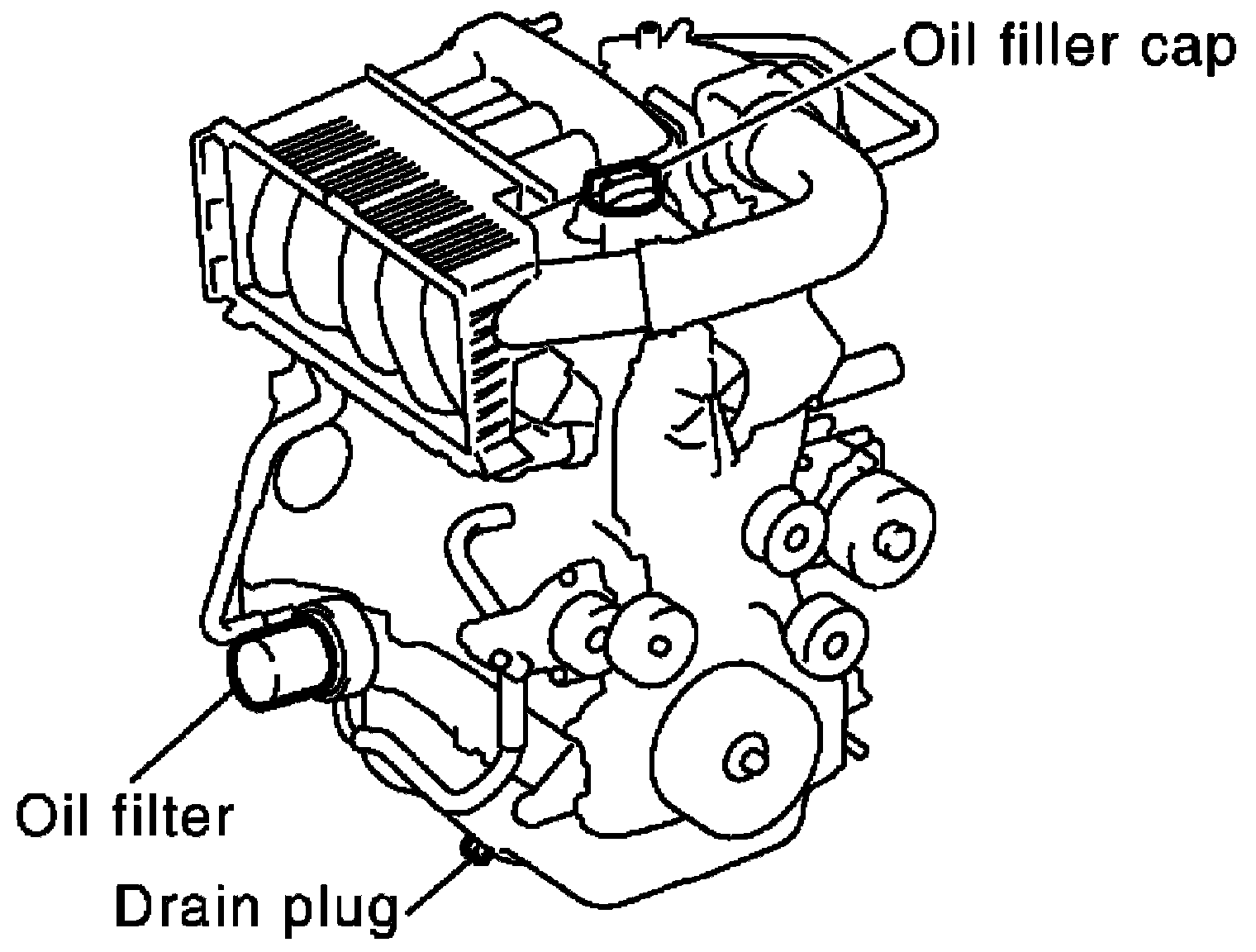 Oil filler cap

Oil filter

Drain plug