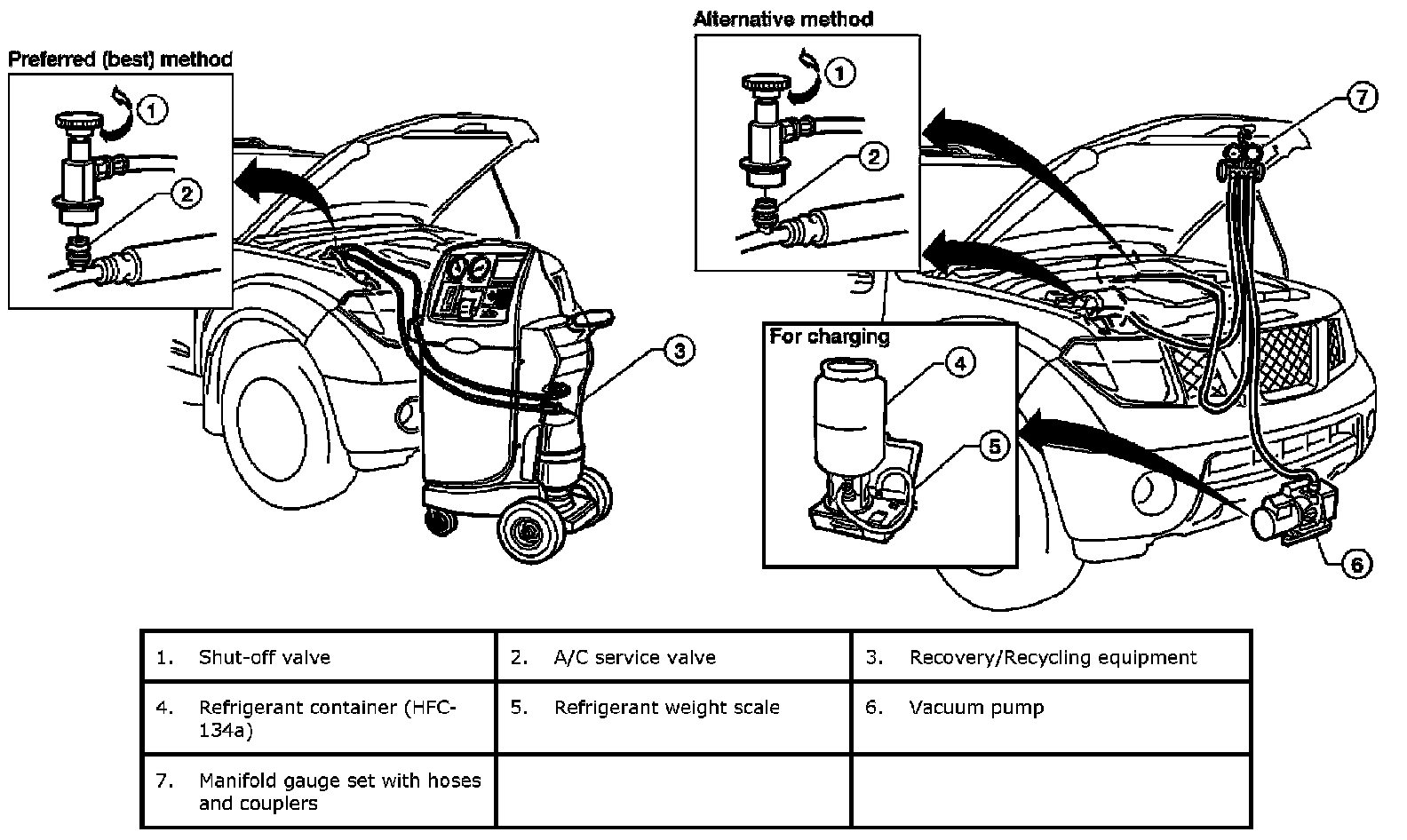 Preferred (best) method

1

2

3

Alternative method

1

2

7

For charging

4

5

6

| 1. Shut-off valve | 2. A/C service valve | 3. Recovery/Recycling equipment |
|---|---|---|
| 4. Refrigerant container (HFC-134a) | 5. Refrigerant weight scale | 6. Vacuum pump |
| 7. Manifold gauge set with hoses and couplers | | |