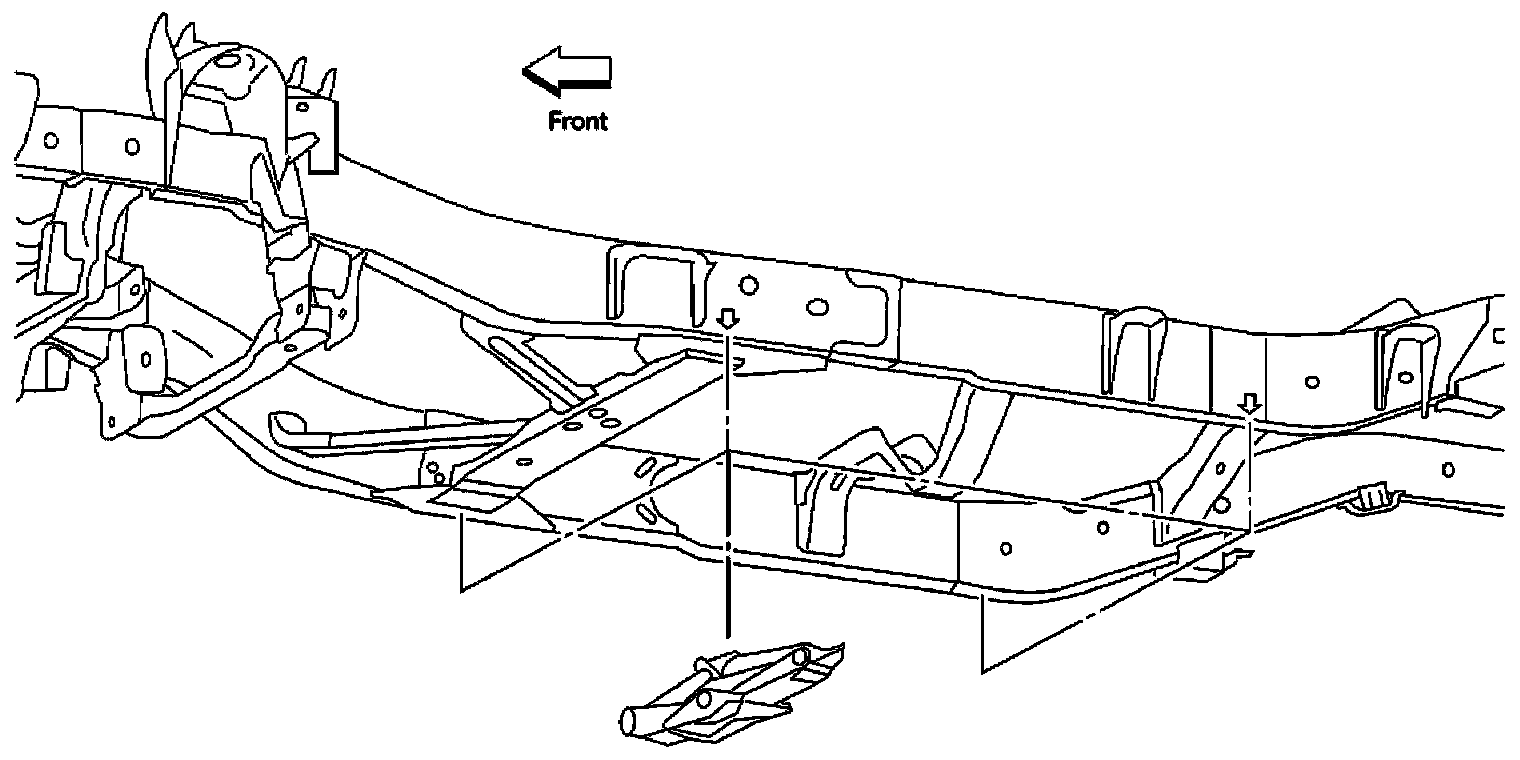 Front