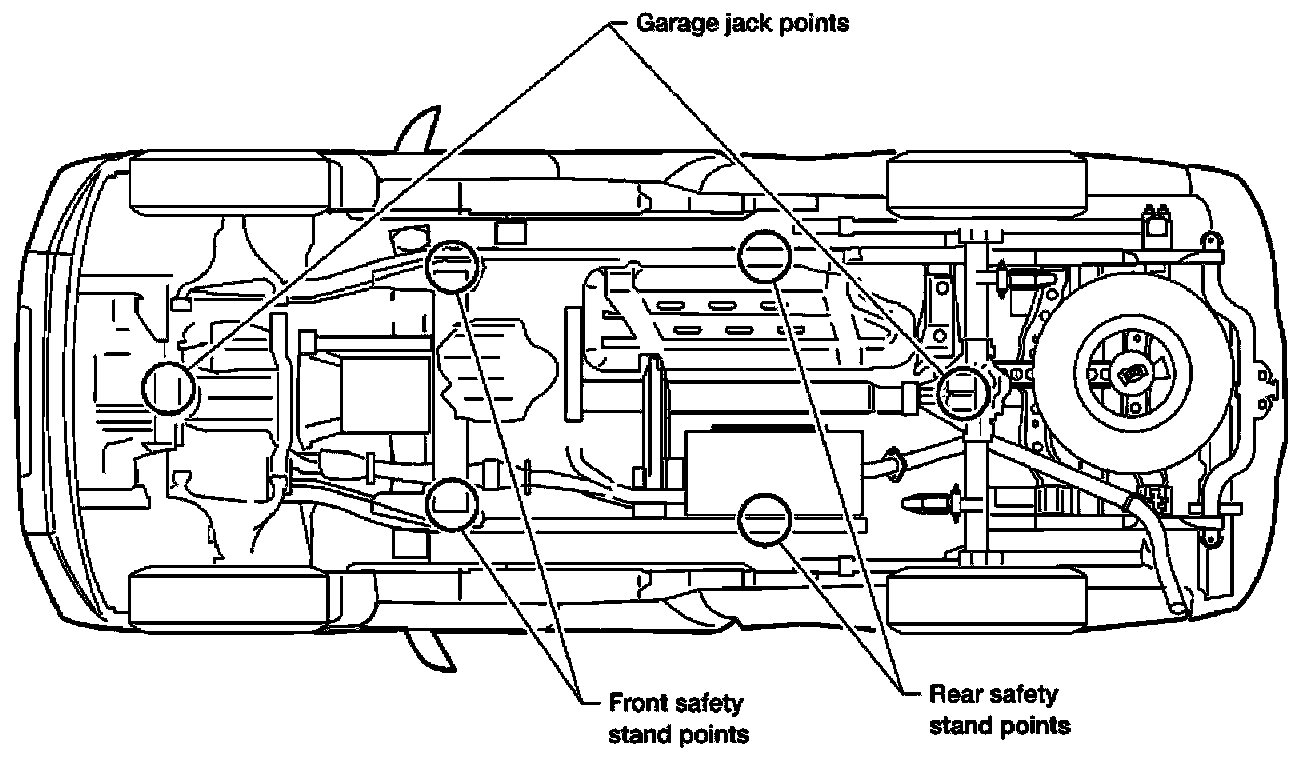 Garage jack points

Front safety stand points

Rear safety stand points