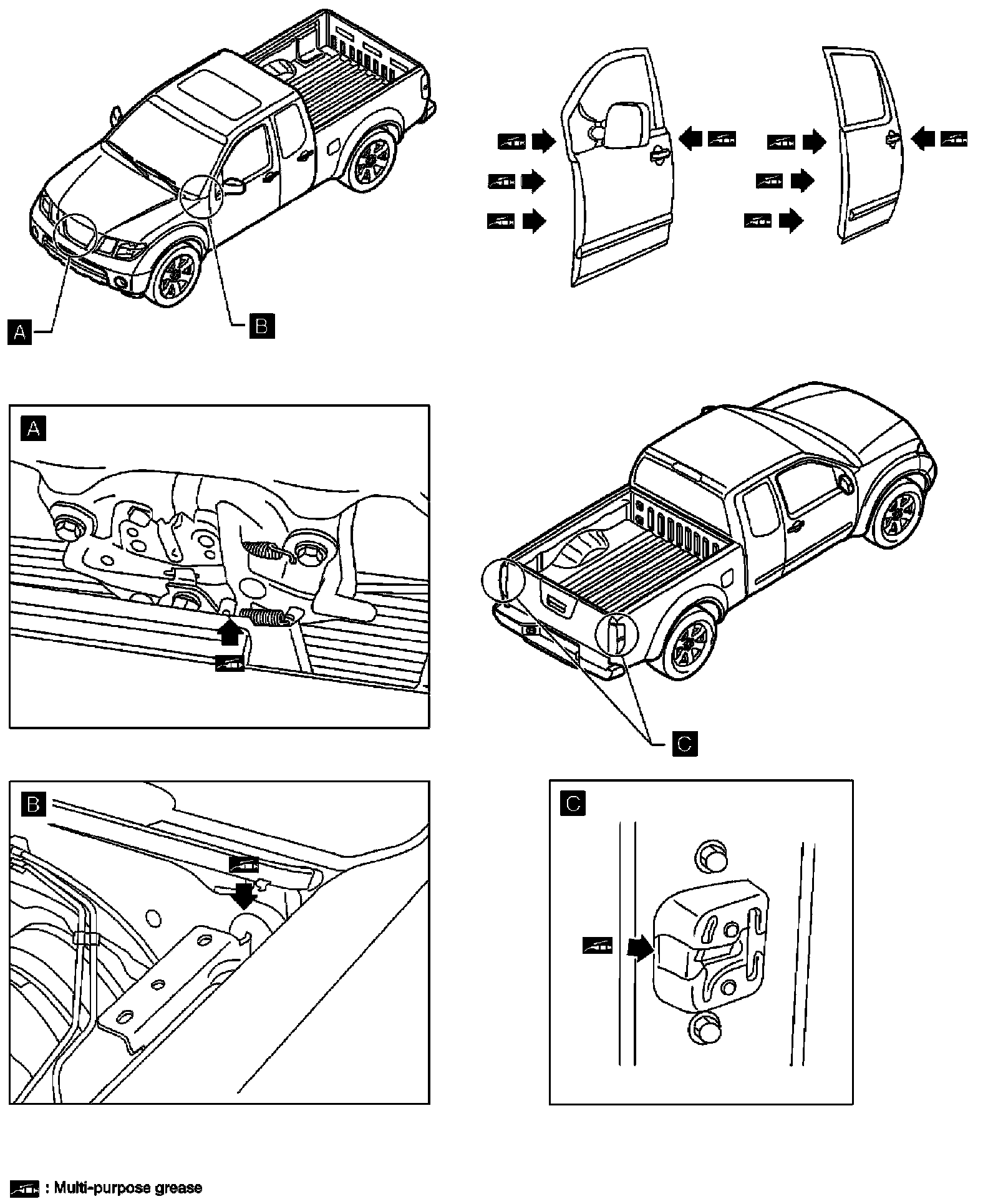 A

B

A

C

B

C

: Multi-purpose grease