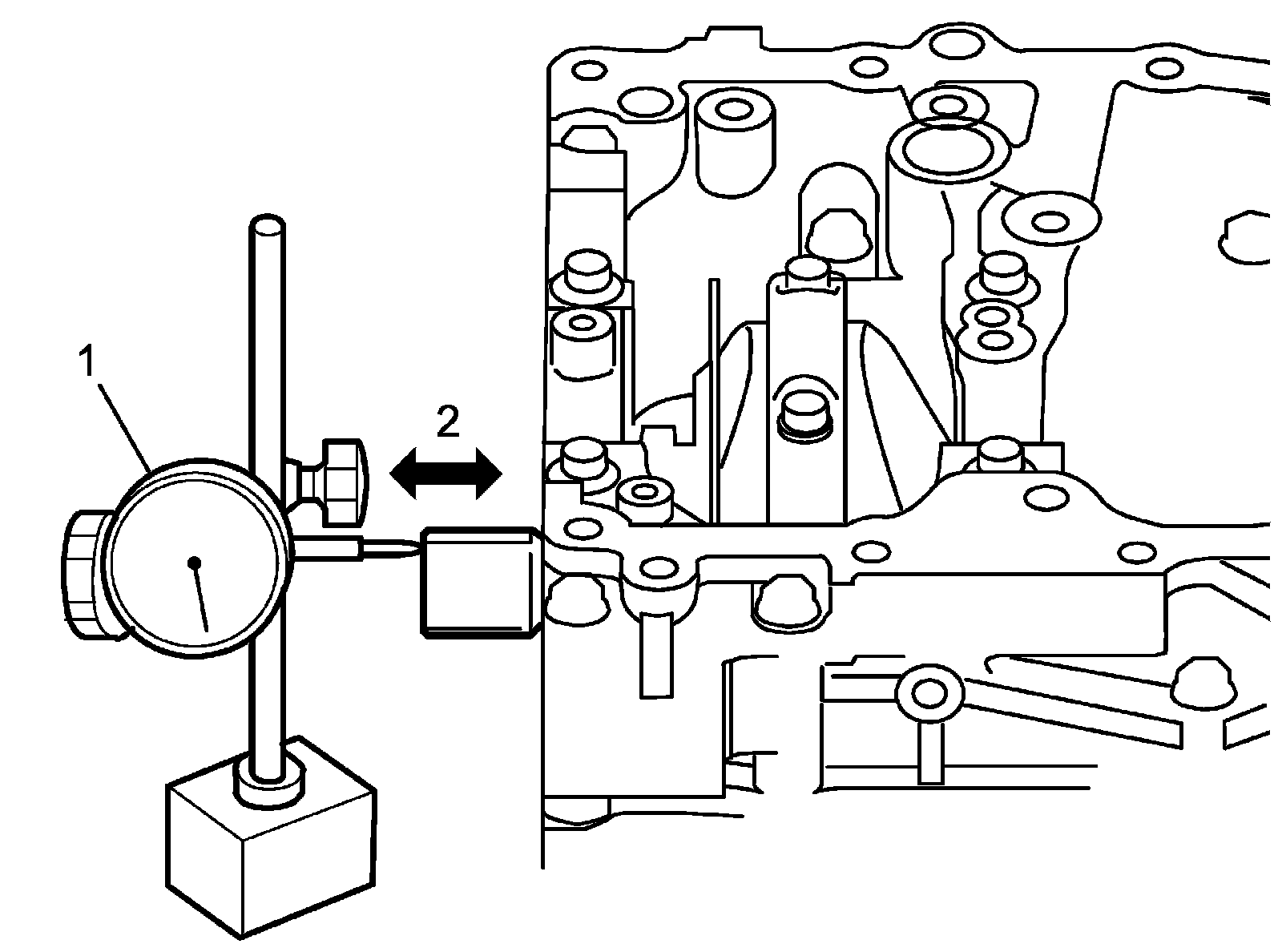 1
2