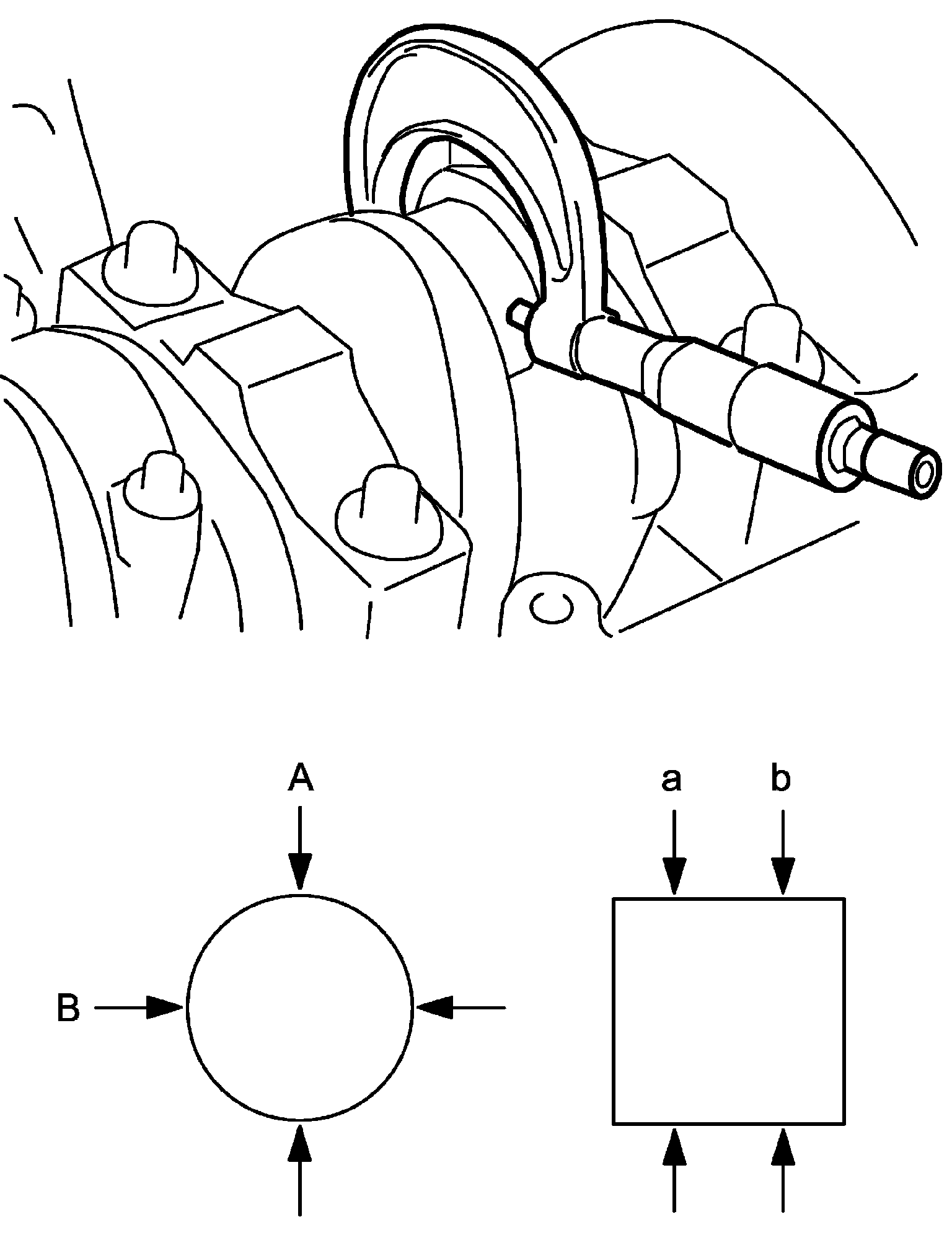 A

B

a b