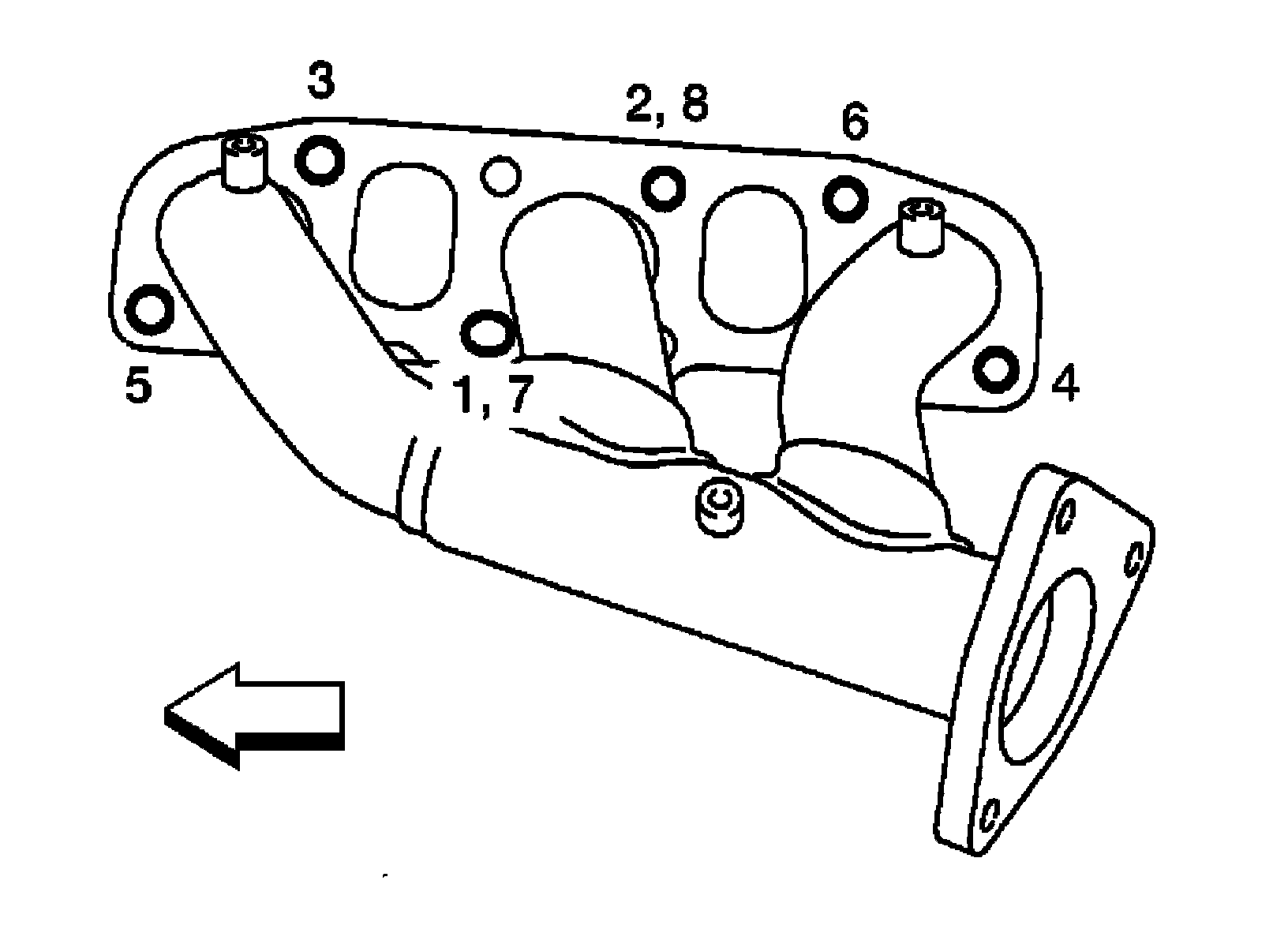 3
2, 8
6
5
1, 7
4