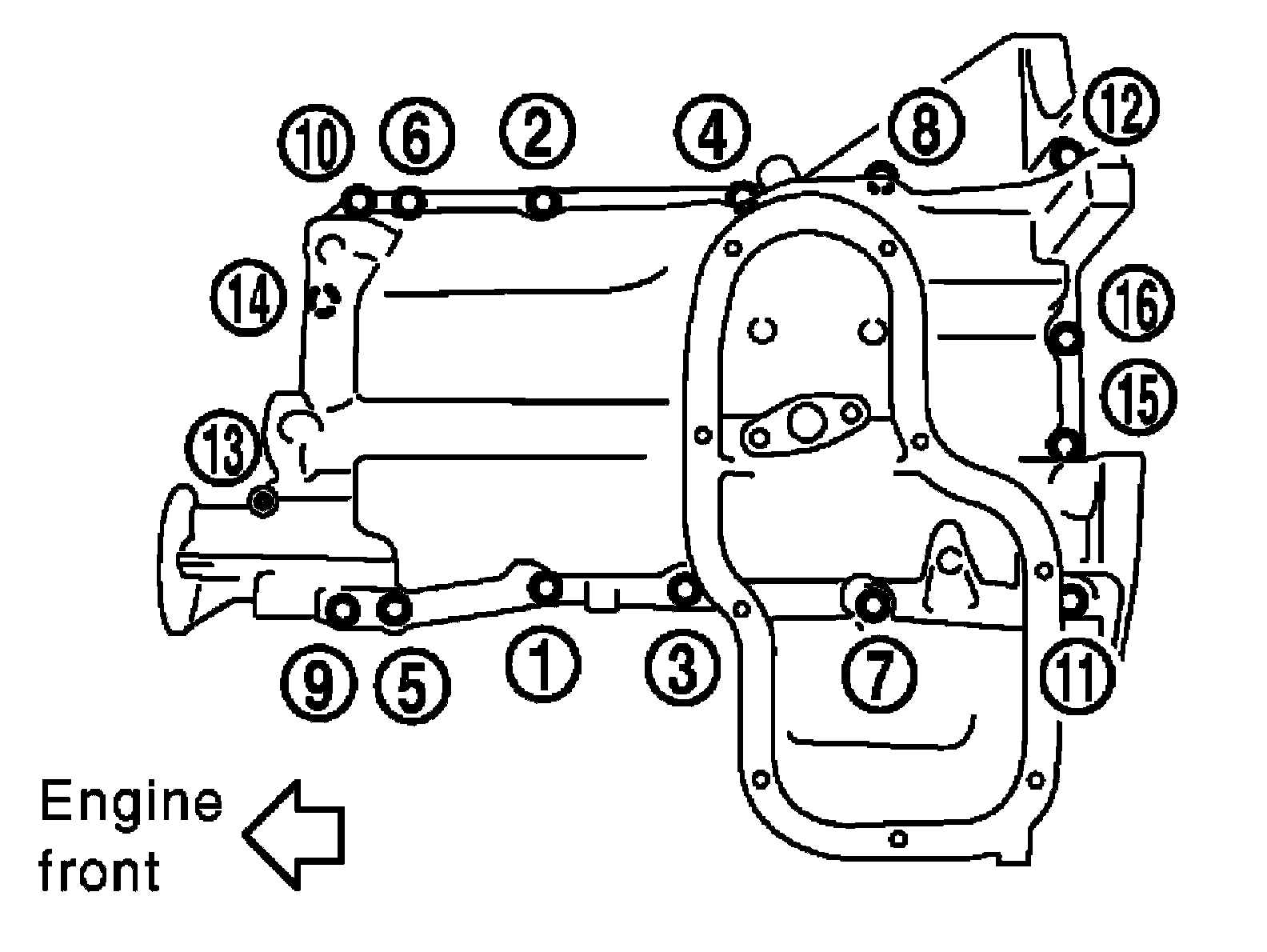 10 6 2 4 8 12
14
16
15
13
9 5 1 3 7 11
Engine front