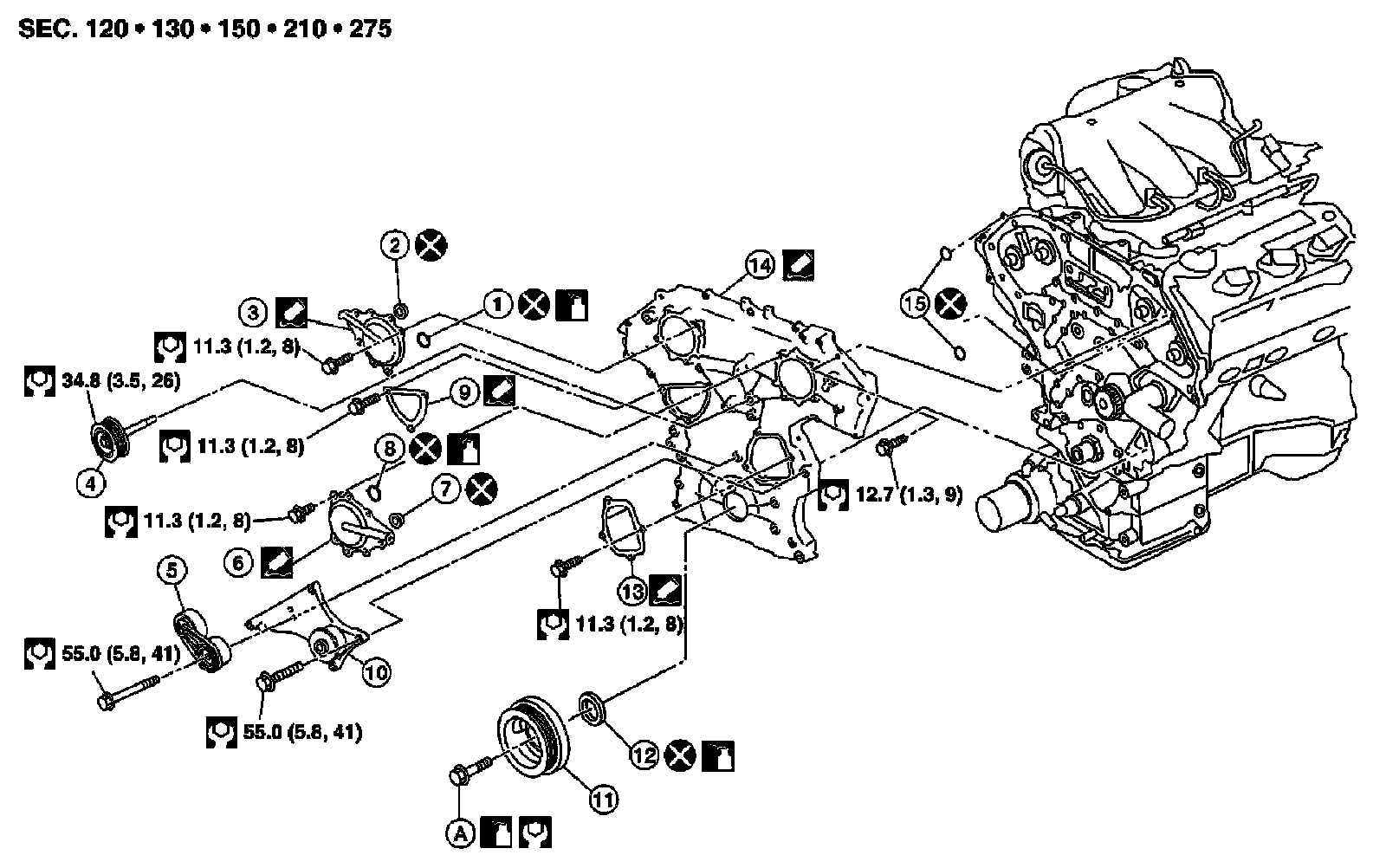 SEC. 120 • 130 • 150 • 210 • 275

2

14

3

1

15

11.3 (1.2, 8)

34.8 (3.5, 26)

9

11.3 (1.2, 8)

8

4

7

11.3 (1.2, 8)

12.7 (1.3, 9)

6

5

13

11.3 (1.2, 8)

55.0 (5.8, 41)

10

55.0 (5.8, 41)

12

11

A