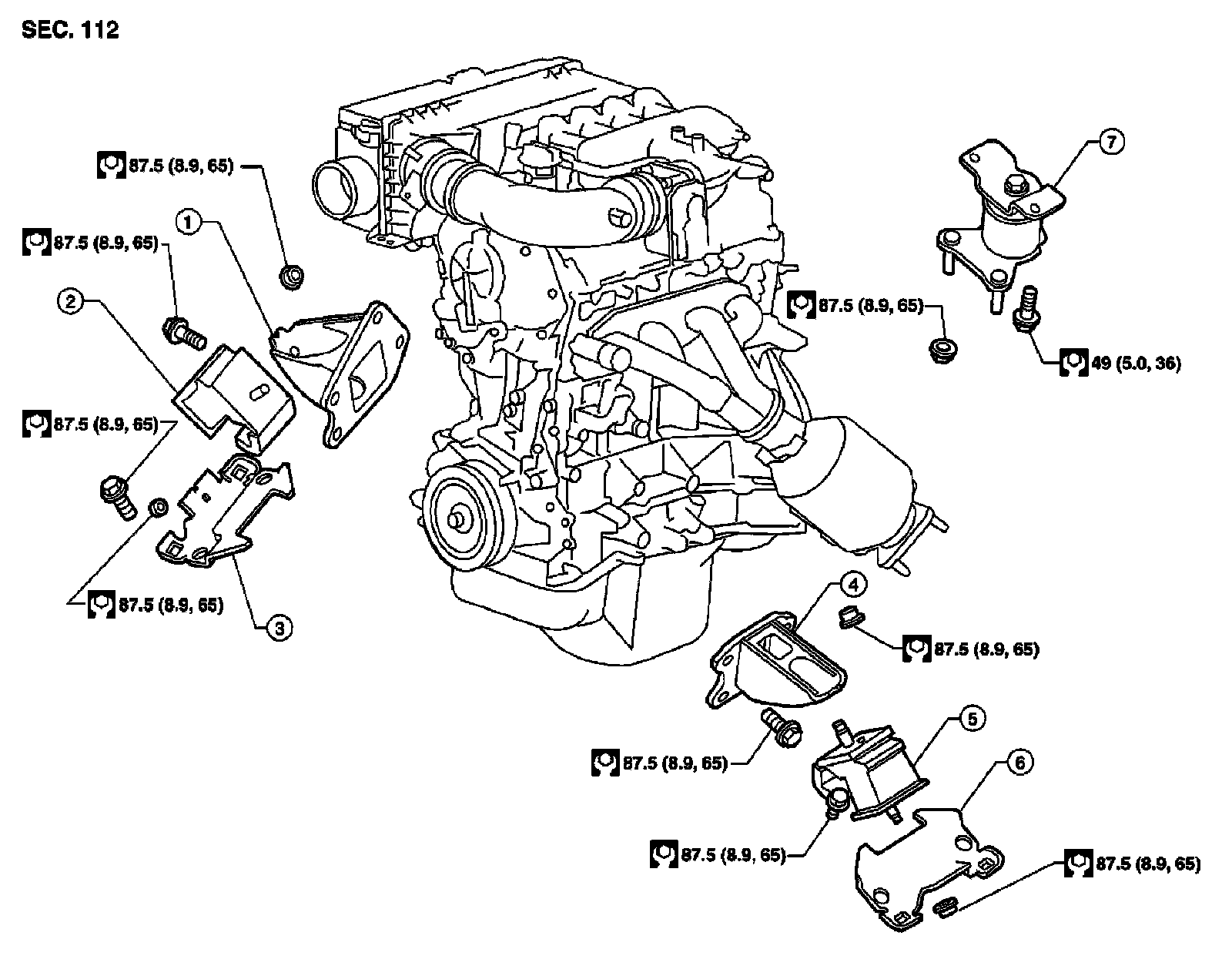 SEC. 112

87.5 (8.9, 65)

87.5 (8.9, 65)

1

2

87.5 (8.9, 65)

87.5 (8.9, 65)

3

7

87.5 (8.9, 65)

49 (5.0, 36)

4

87.5 (8.9, 65)

87.5 (8.9, 65)

5

6

87.5 (8.9, 65)

87.5 (8.9, 65)