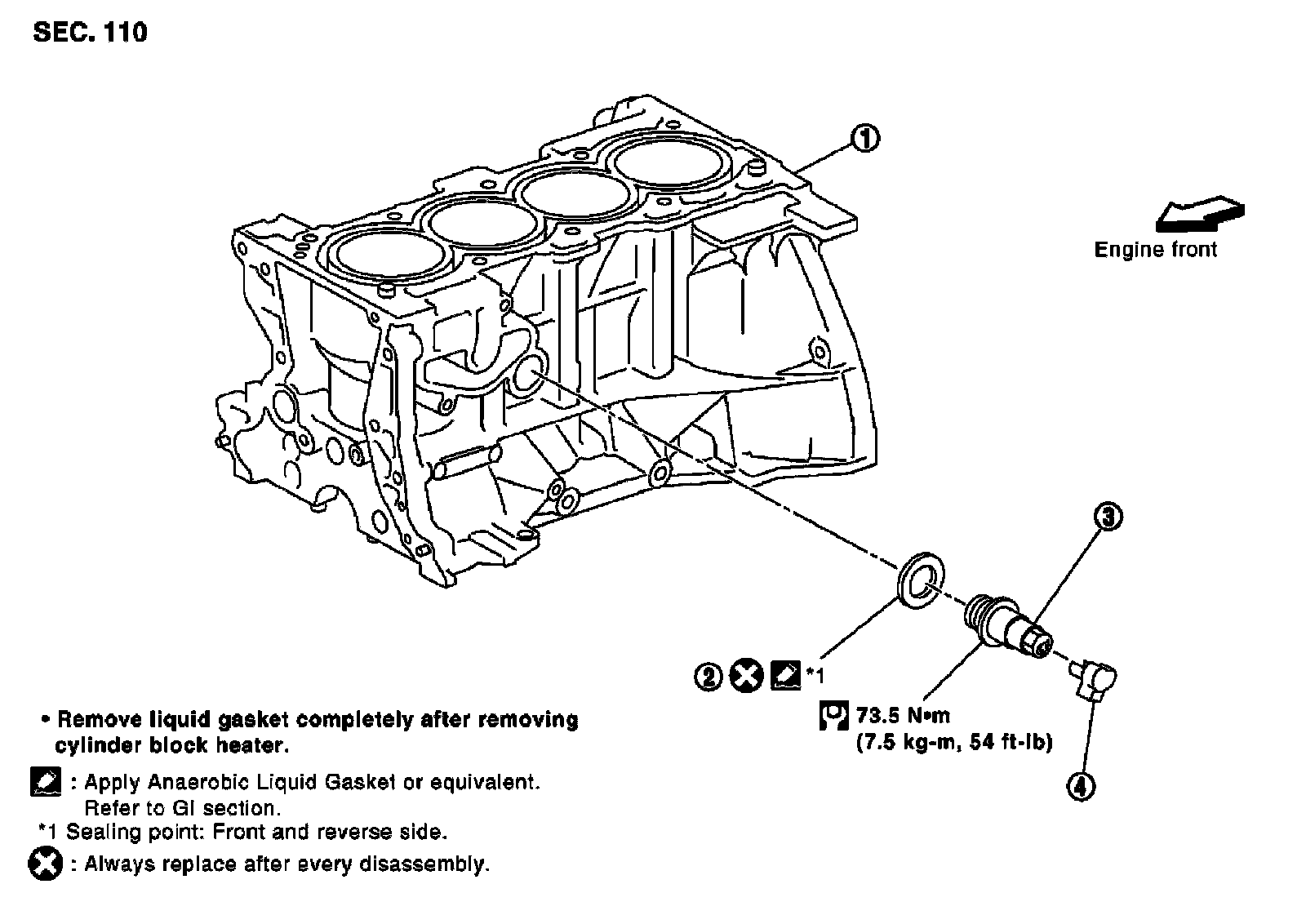 SEC. 110

1

Engine front

3

2 *1

73.5 N•m
(7.5 kg-m, 54 ft-lb)

4

• Remove liquid gasket completely after removing cylinder block heater.

: Apply Anaerobic Liquid Gasket or equivalent. Refer to GI section.

*1 Sealing point: Front and reverse side.

: Always replace after every disassembly.