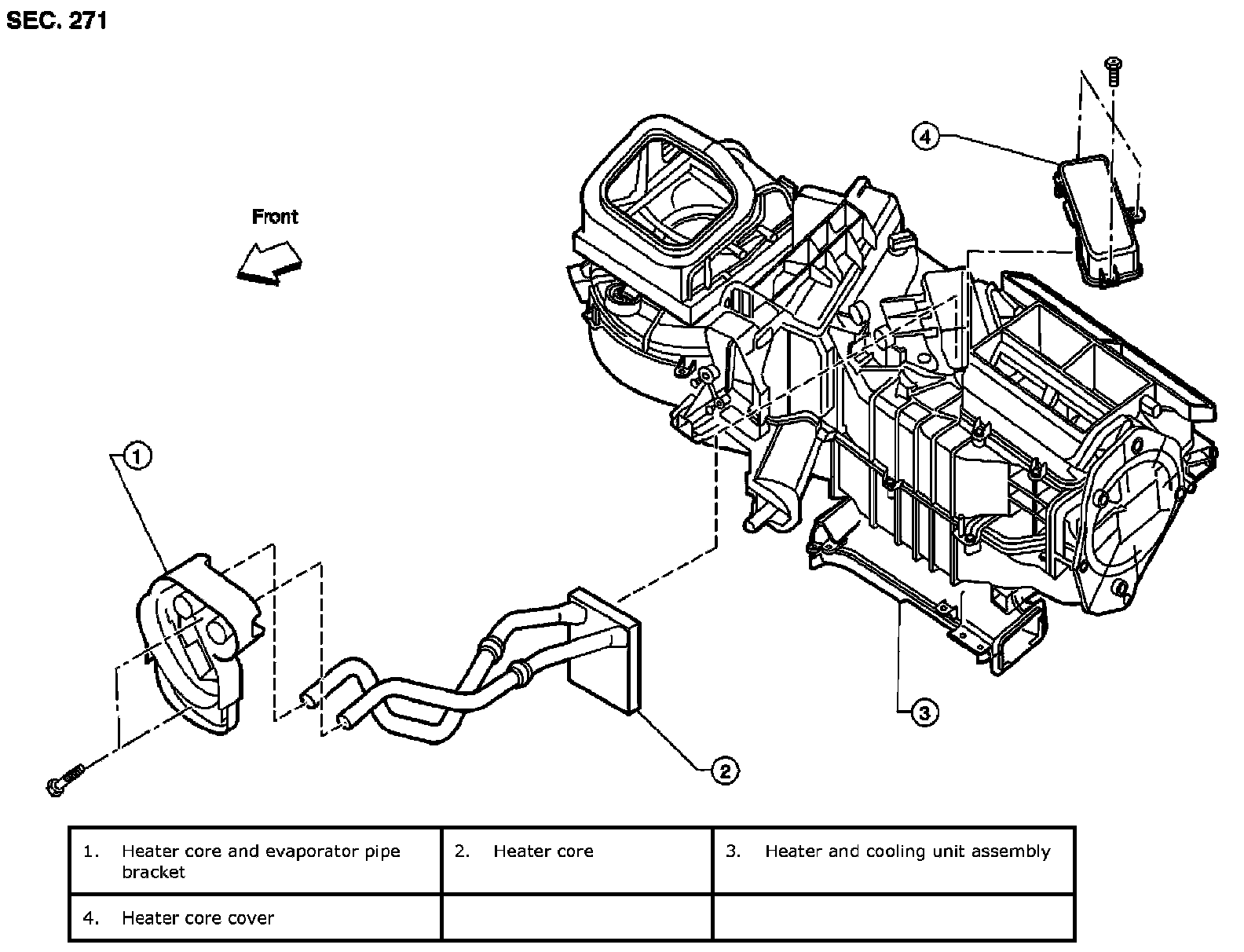 SEC. 271

Front

4

1

3

2

| 1. Heater core and evaporator pipe bracket | 2. Heater core | 3. Heater and cooling unit assembly |
|---|---|---|
| 4. Heater core cover | | |