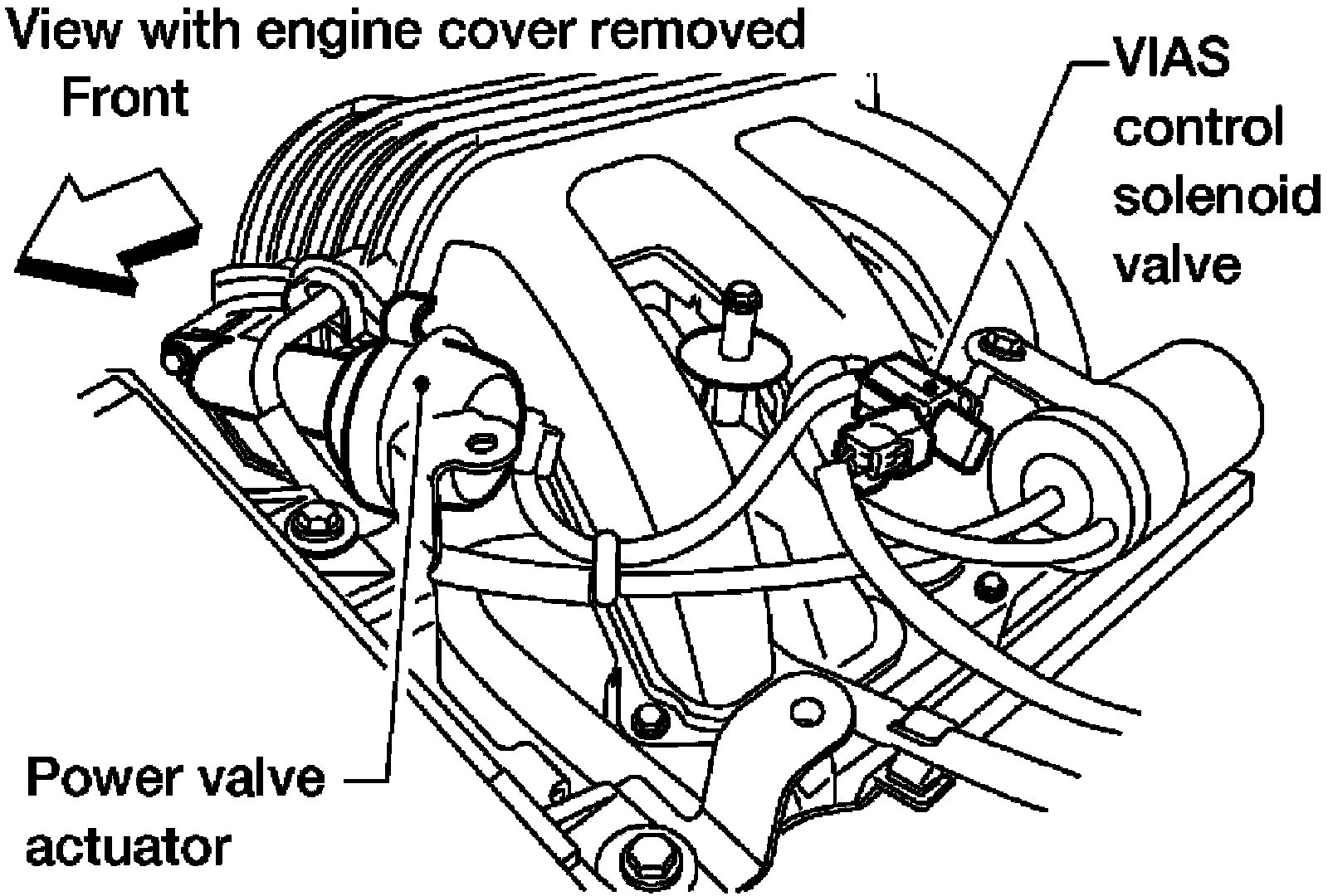 View with engine cover removed

Front

VIAS control solenoid valve

Power valve actuator