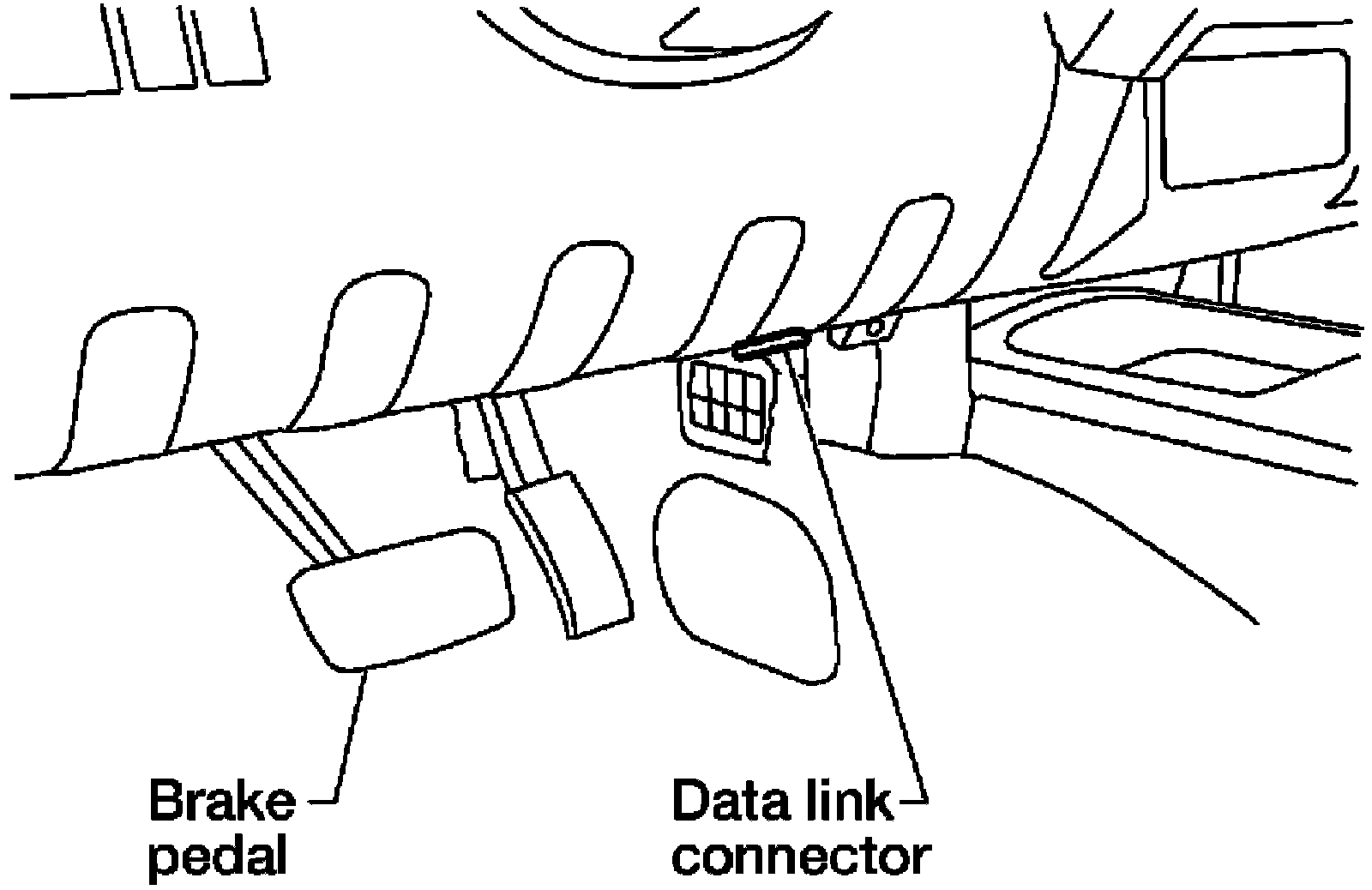 Brake pedal

Data link connector