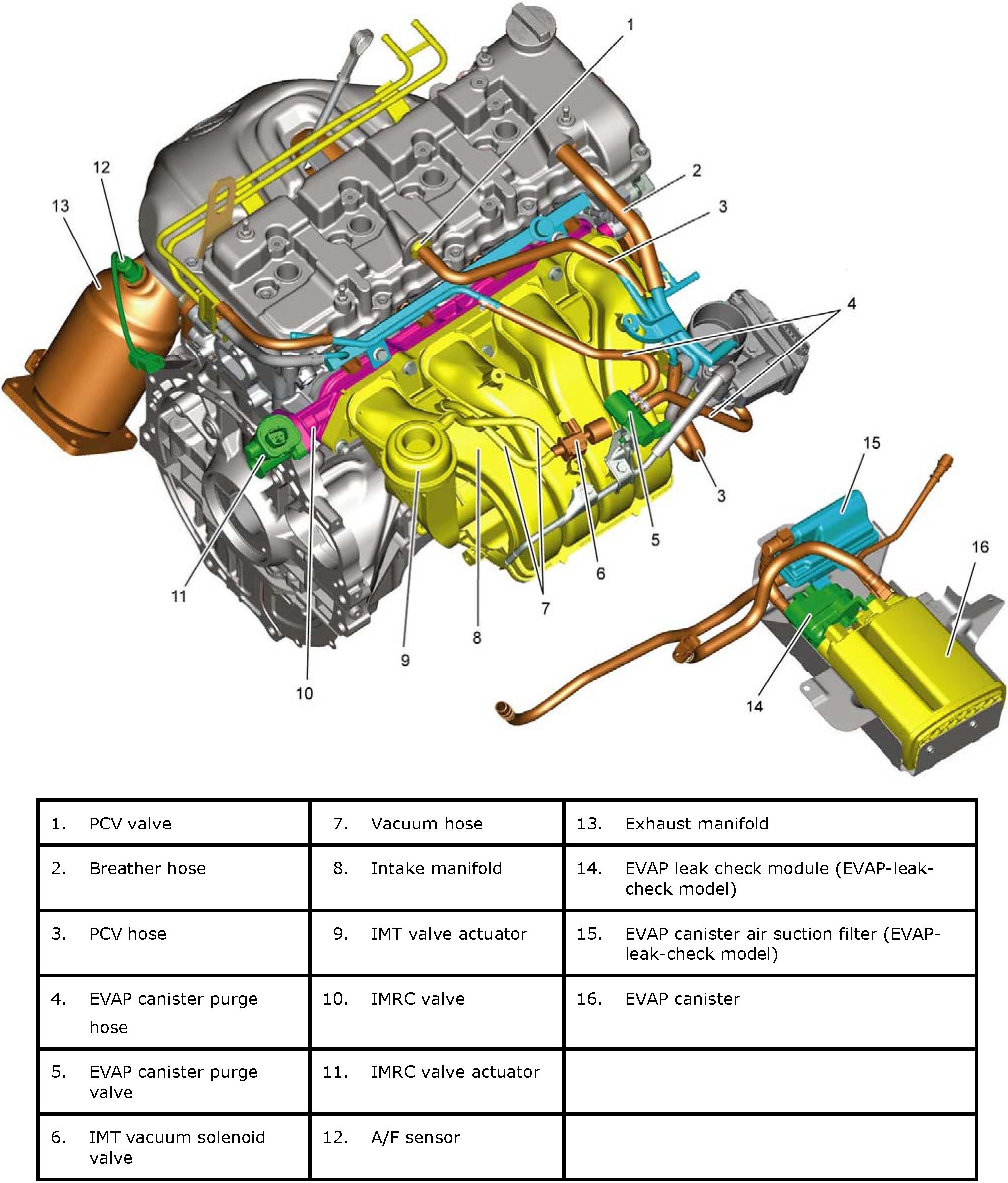 1
2
3
4
12
13
15
16
3
5
6
7
8
9
10
11
14

| 1. PCV valve | 7. Vacuum hose | 13. Exhaust manifold |
|---|---|---|
| 2. Breather hose | 8. Intake manifold | 14. EVAP leak check module (EVAP-leak-check model) |
| 3. PCV hose | 9. IMT valve actuator | 15. EVAP canister air suction filter (EVAP-leak-check model) |
| 4. EVAP canister purge hose | 10. IMRC valve | 16. EVAP canister |
| 5. EVAP canister purge valve | 11. IMRC valve actuator | |
| 6. IMT vacuum solenoid valve | 12. A/F sensor | |