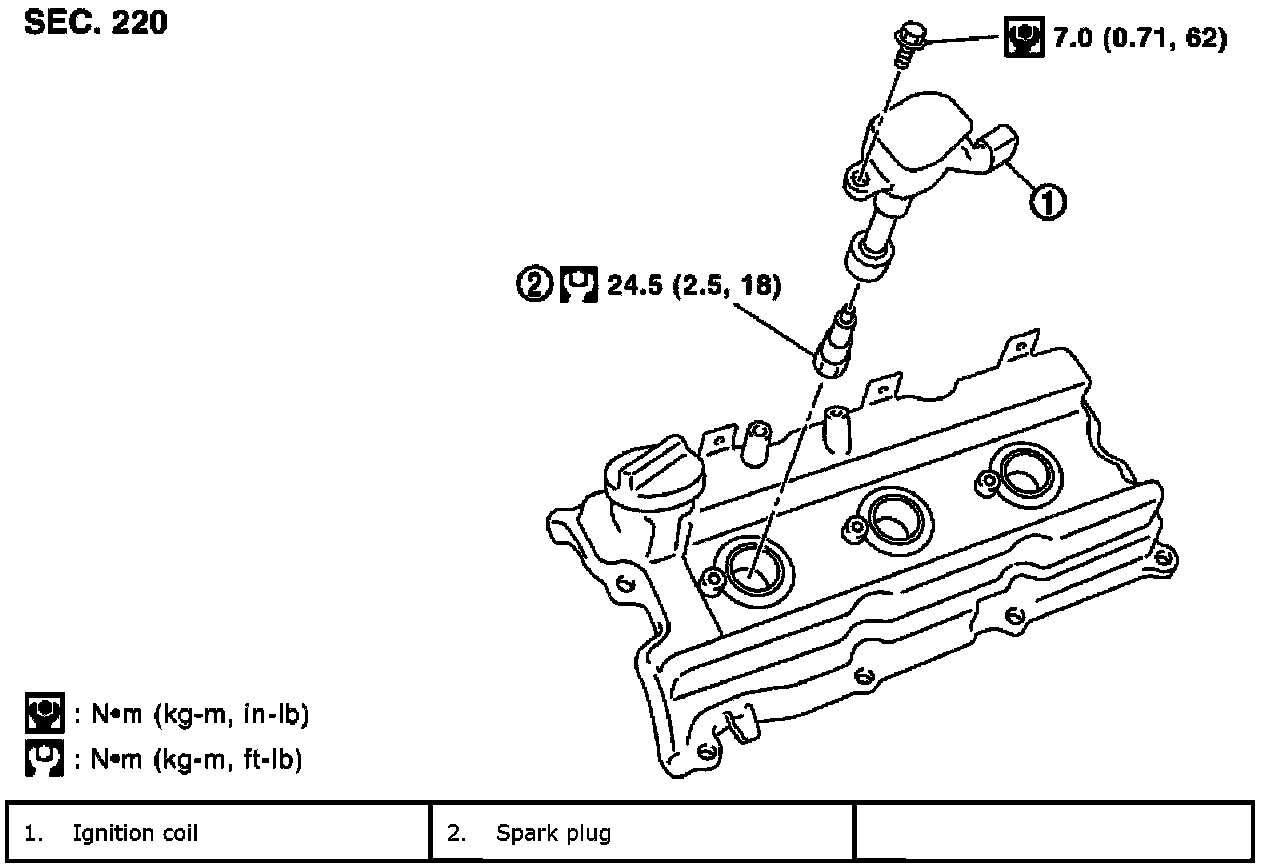 SEC. 220

7.0 (0.71, 62)

①

② 24.5 (2.5, 18)

: N•m (kg-m, in-lb)
: N•m (kg-m, ft-lb)

| 1. Ignition coil | 2. Spark plug | |
|---|---|---|