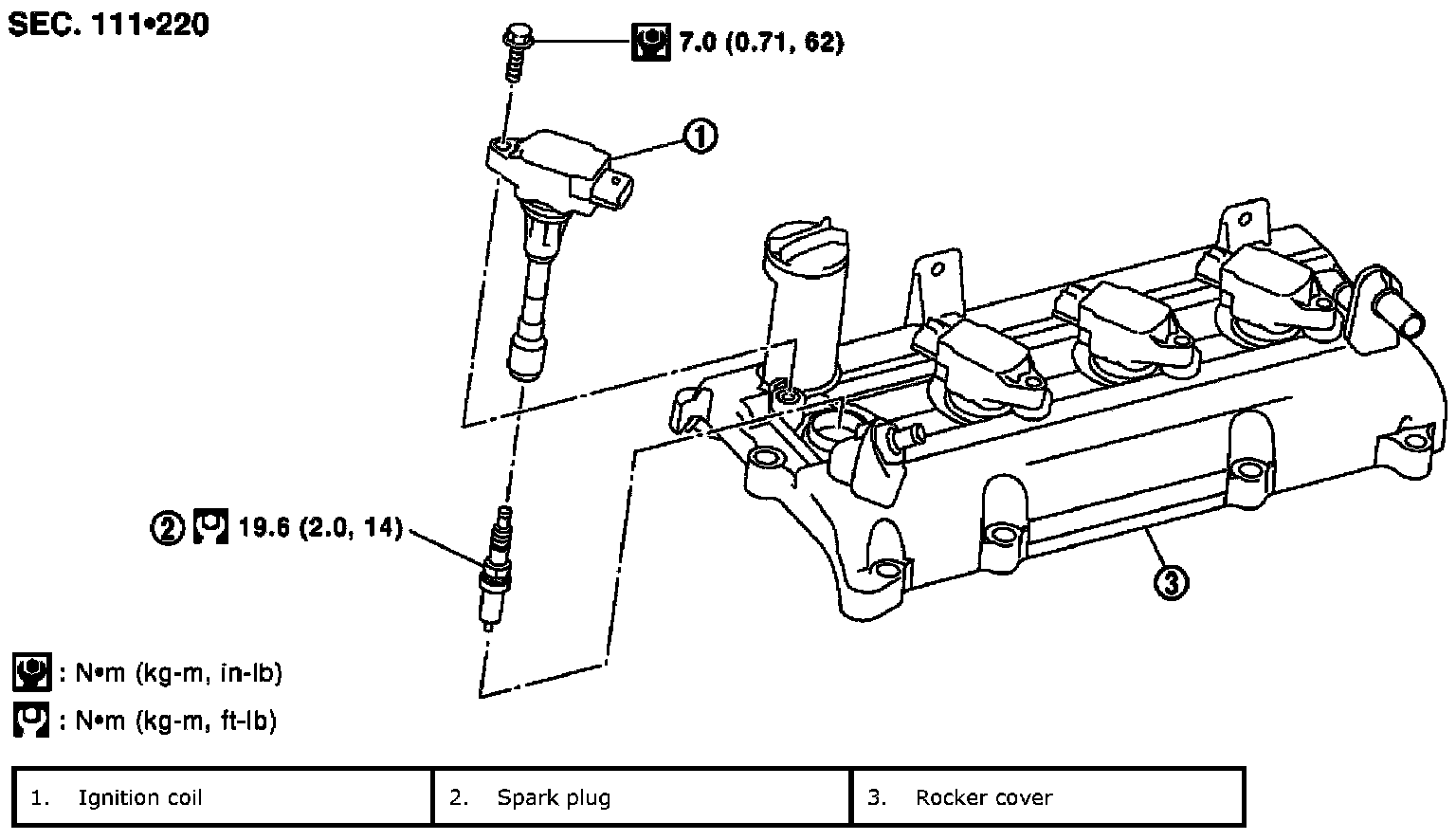 SEC. 111•220

7.0 (0.71, 62)

1

2 19.6 (2.0, 14)

3

: N•m (kg-m, in-lb)

: N•m (kg-m, ft-lb)

| 1. Ignition coil | 2. Spark plug | 3. Rocker cover |
|---|---|---|