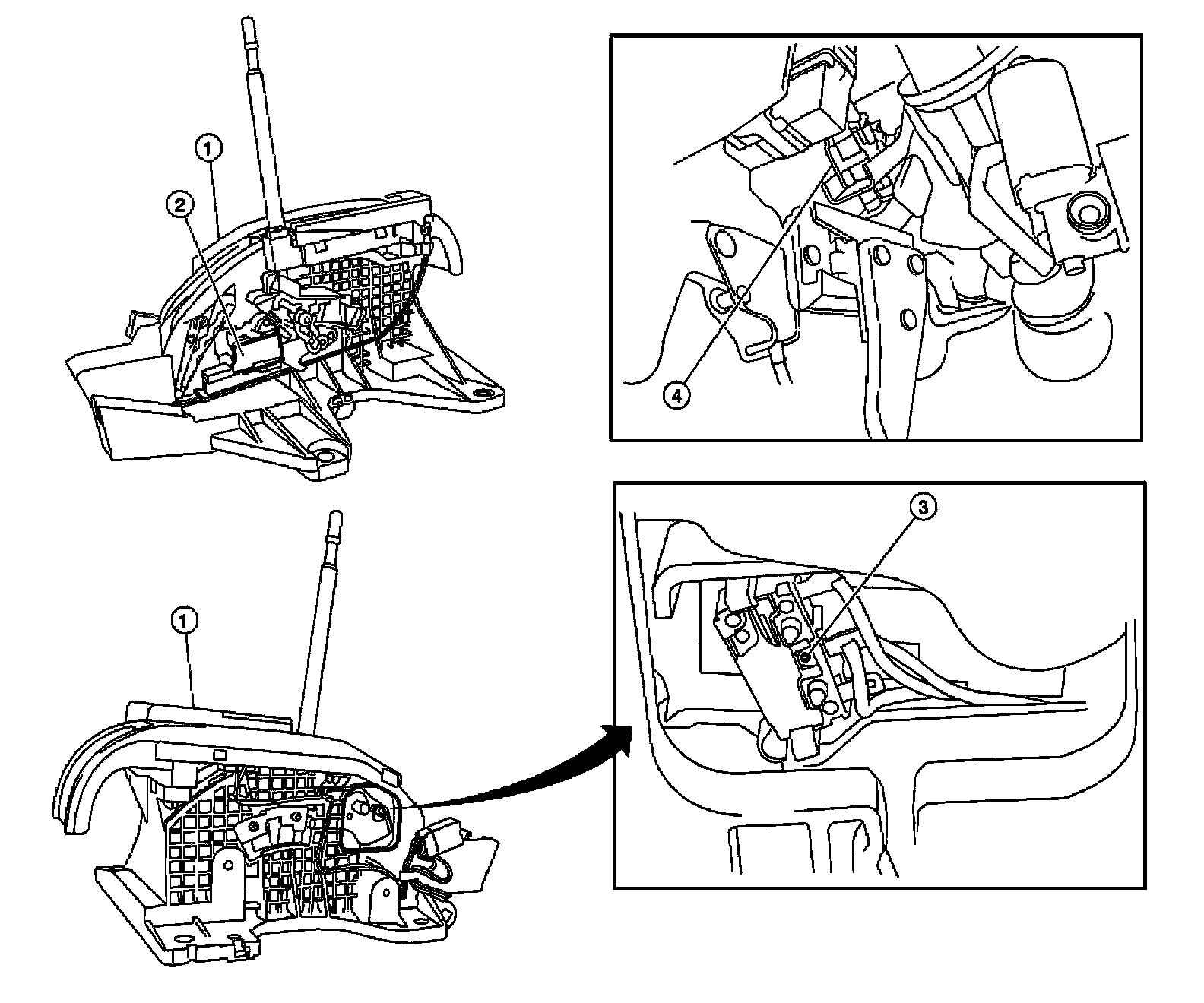 1
2
4
1
3