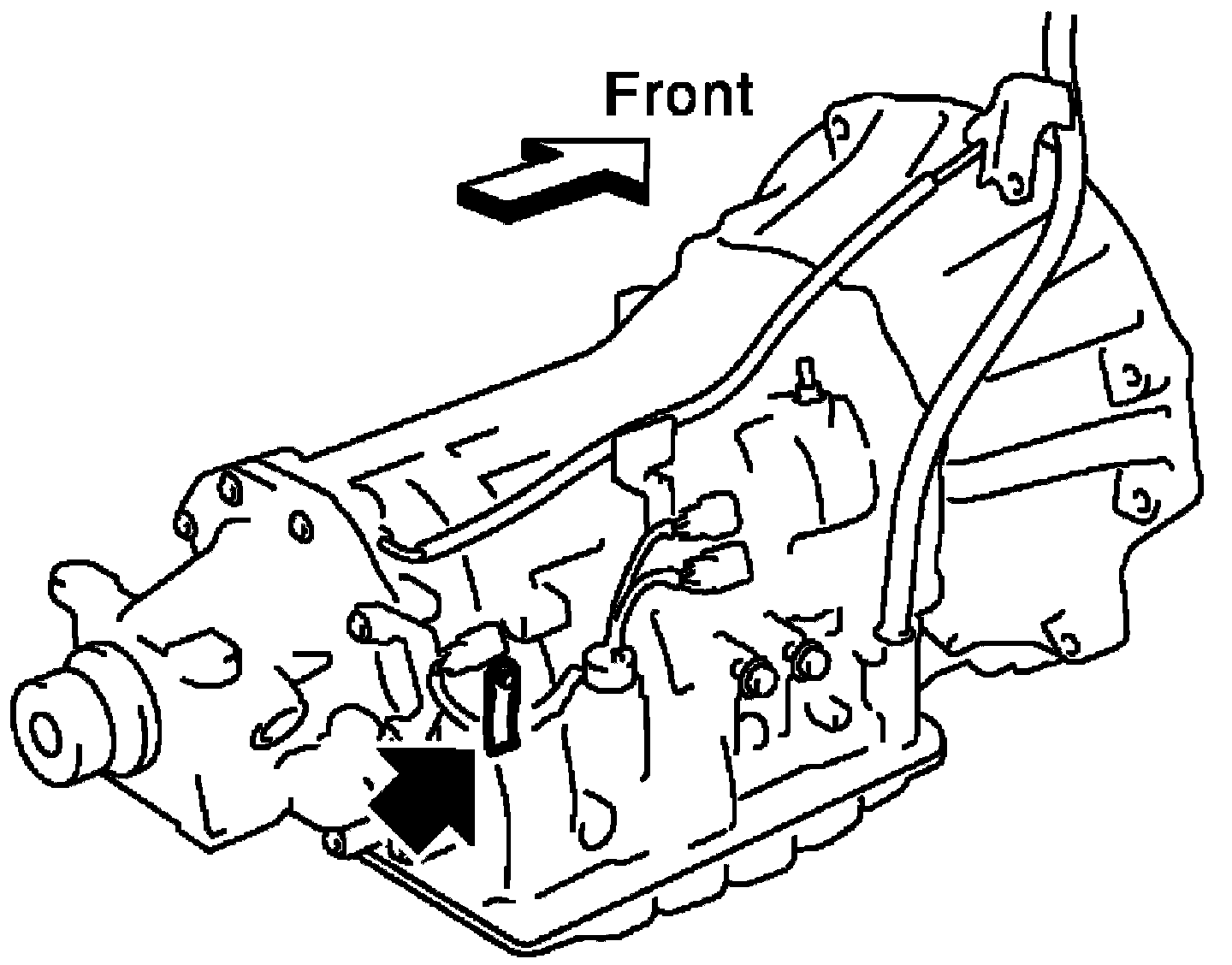 Front