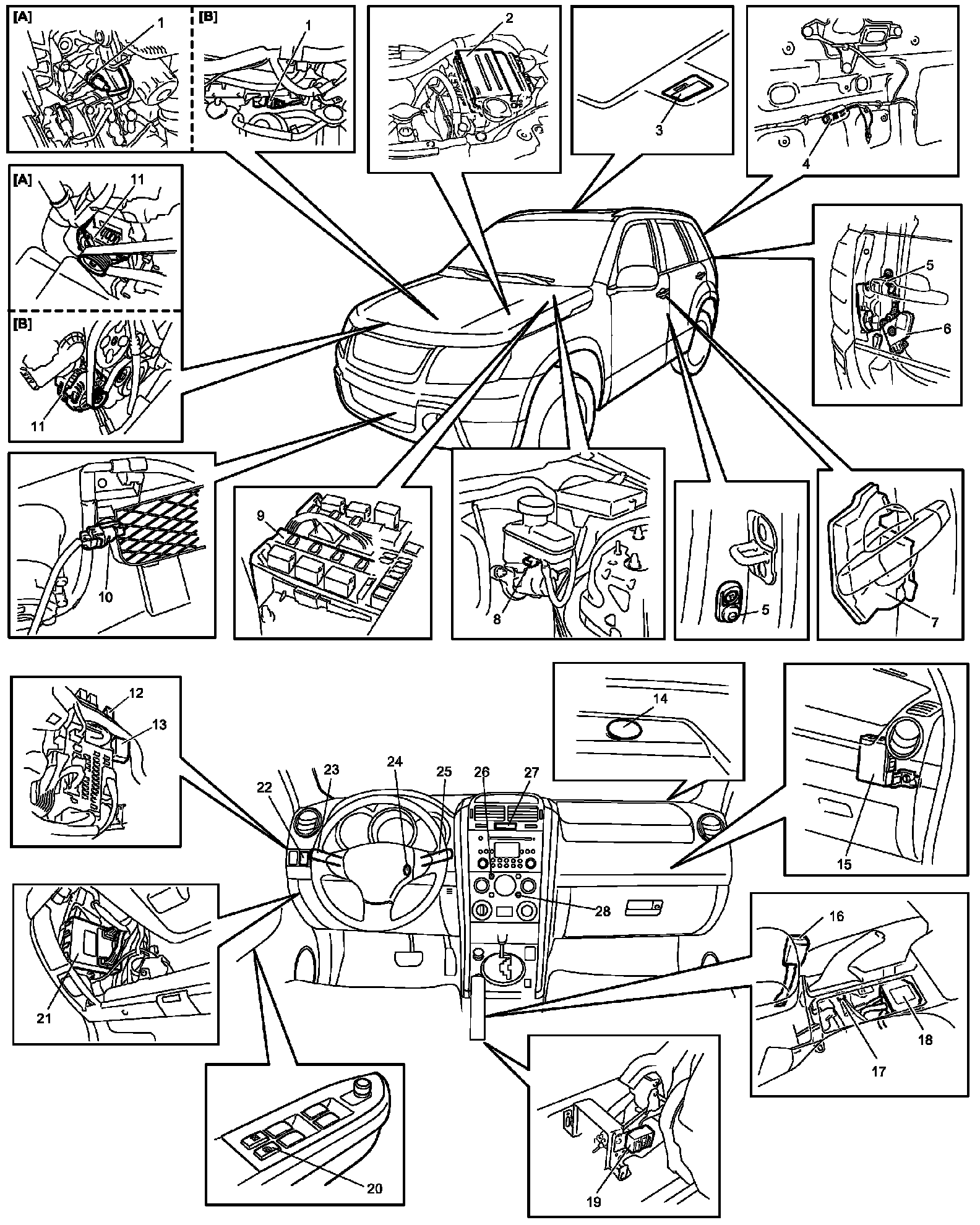 [A] 1 [B] 1
2
3
4
[A] 11
[B] 11
5
6
10
9
8
5
7
12
13
14
15
22 23 24 25 26 27
28
21
16
17 18
20
19