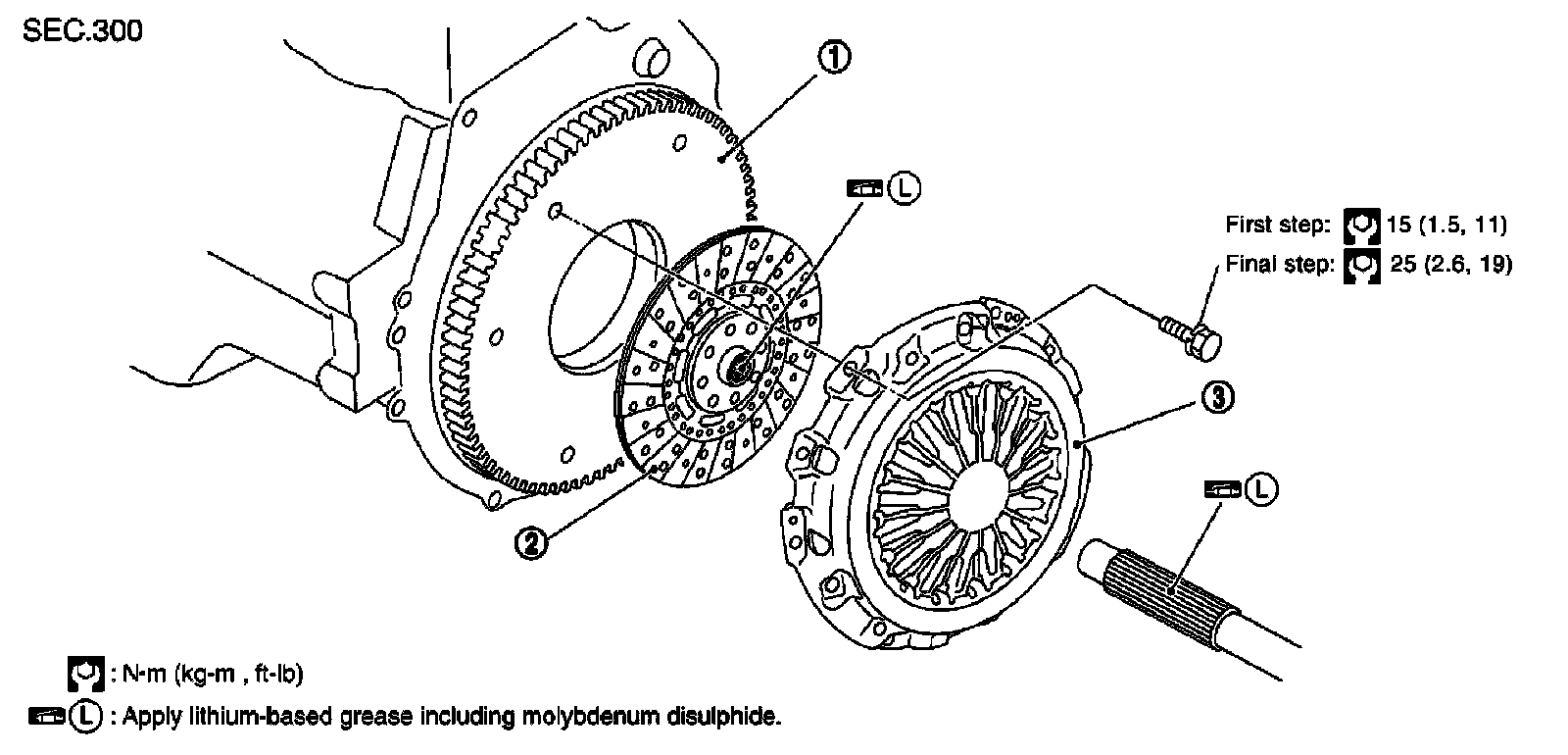 SEC.300

1

L

First step: 15 (1.5, 11)
Final step: 25 (2.6, 19)

3

L

2

: N·m (kg-m , ft-lb)
L : Apply lithium-based grease including molybdenum disulphide.