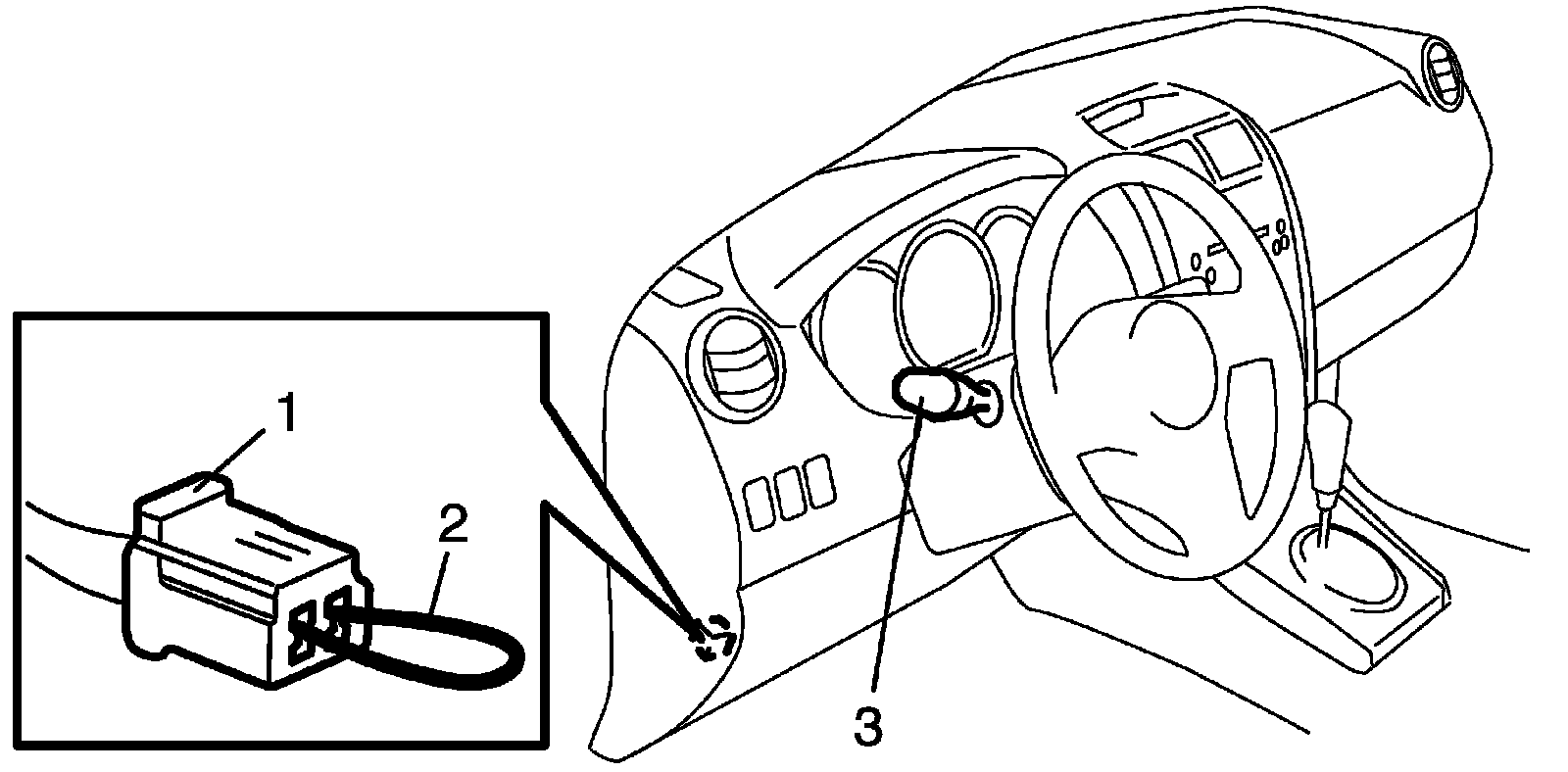 1
2
3