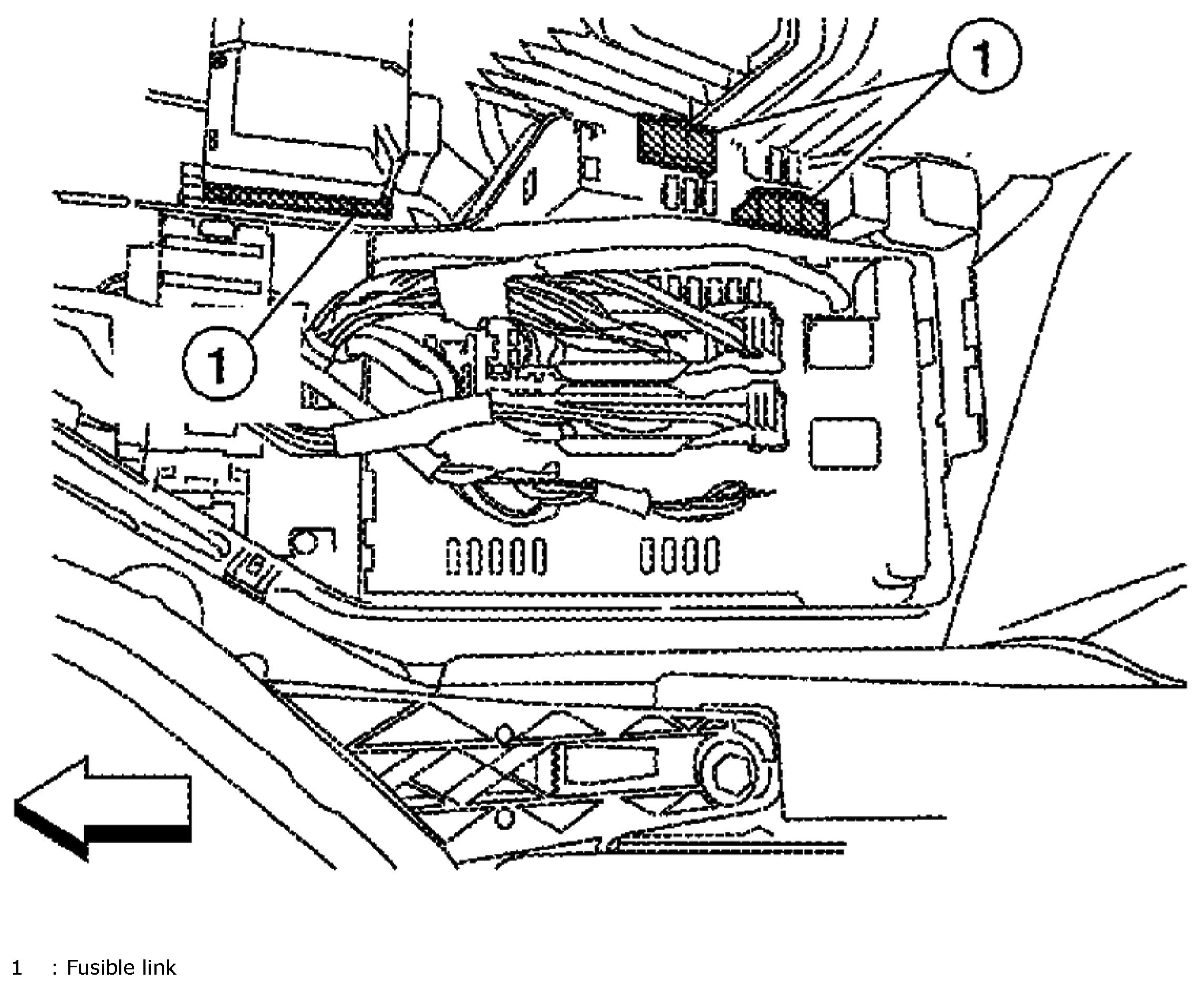 1

1

1 : Fusible link