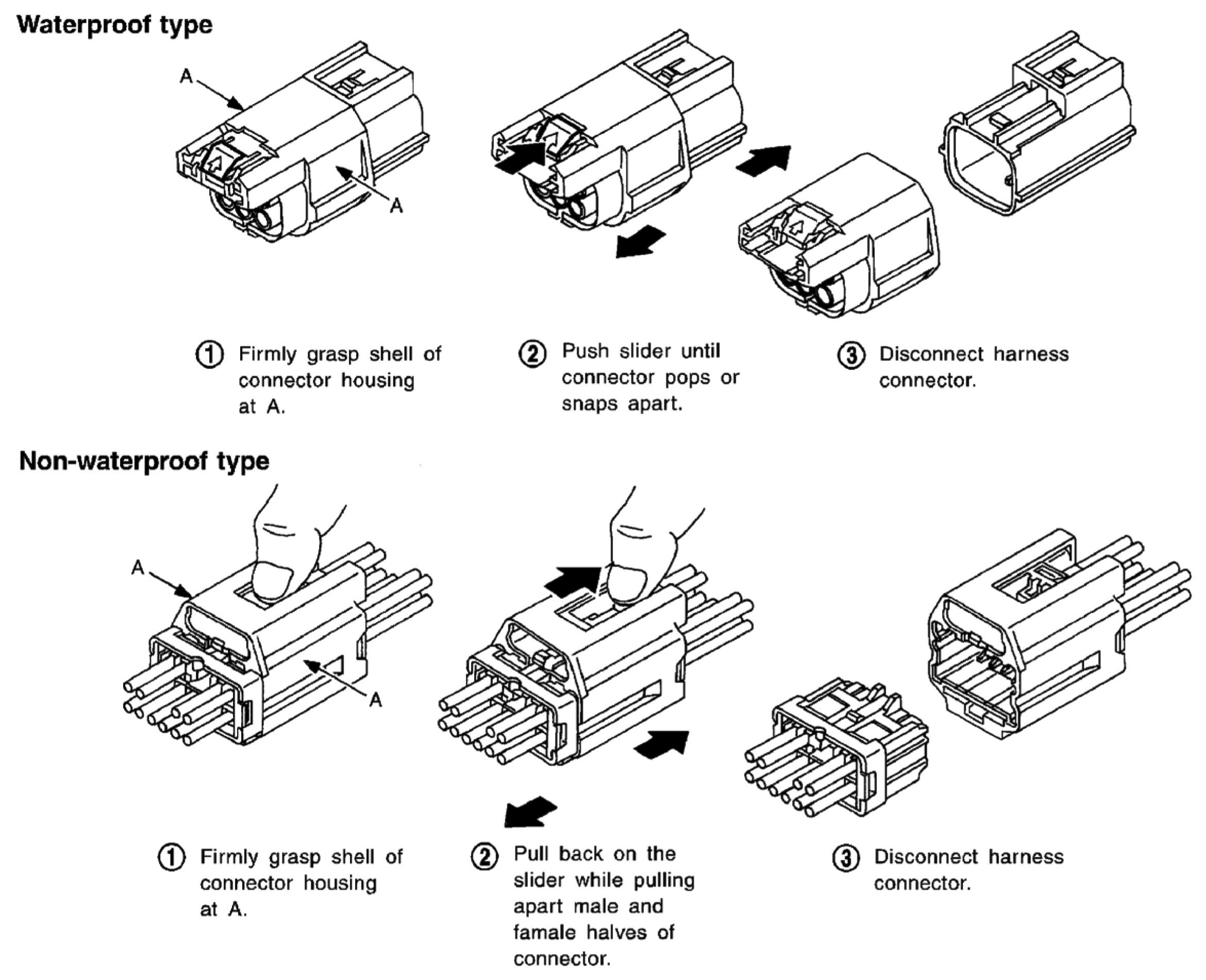 Waterproof type

A

A

① Firmly grasp shell of connector housing at A.

② Push slider until connector pops or snaps apart.

③ Disconnect harness connector.

Non-waterproof type

A

A

① Firmly grasp shell of connector housing at A.

② Pull back on the slider while pulling apart male and famale halves of connector.

③ Disconnect harness connector.