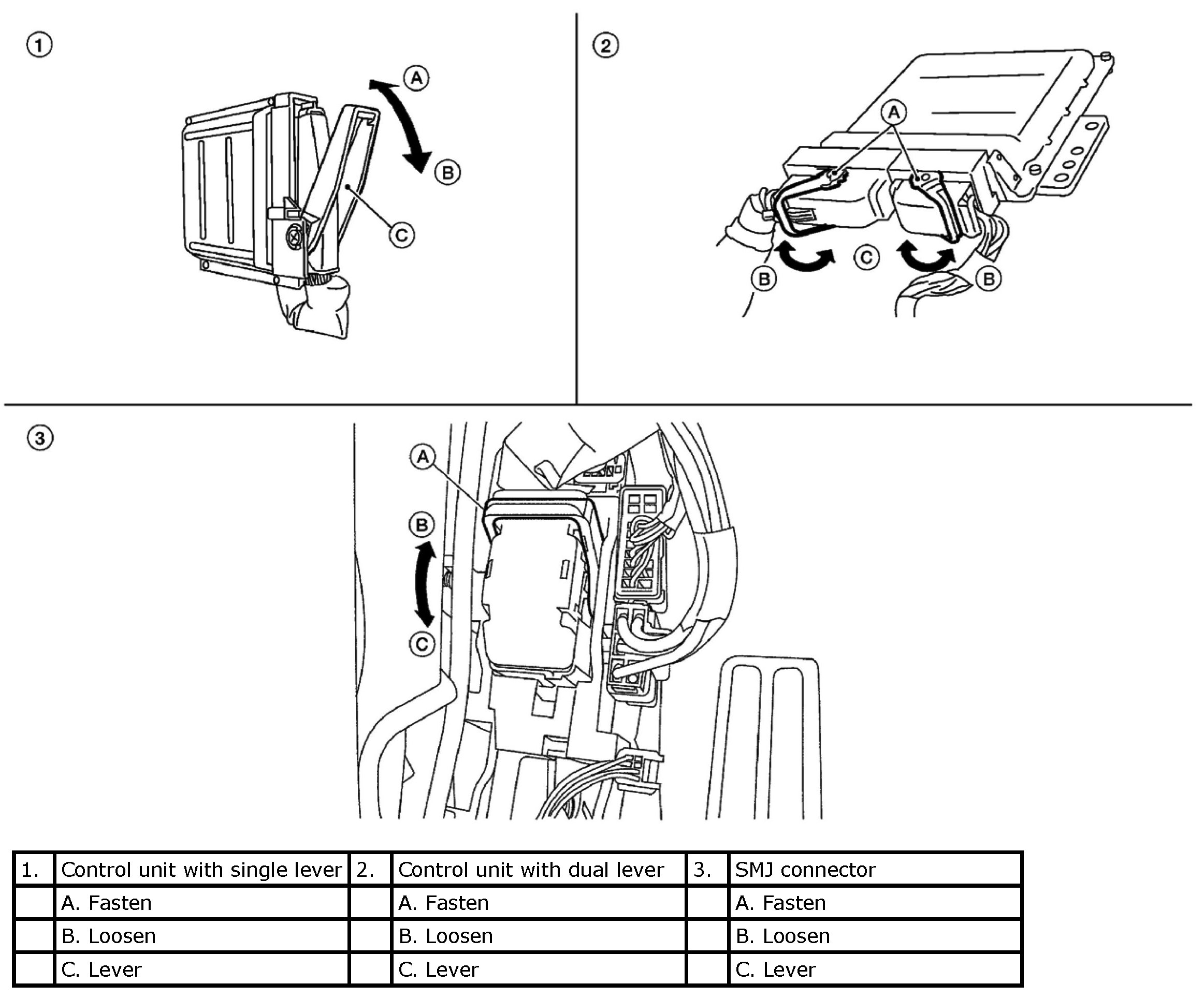 ①

Ⓐ

Ⓑ

Ⓒ

②

Ⓐ

Ⓑ

Ⓒ

Ⓑ

③

Ⓐ

Ⓑ

Ⓒ

| 1. | Control unit with single lever | 2. | Control unit with dual lever | 3. | SMJ connector |
|---|---|---|---|---|---|
| | A. Fasten | | A. Fasten | | A. Fasten |
| | B. Loosen | | B. Loosen | | B. Loosen |
| | C. Lever | | C. Lever | | C. Lever |