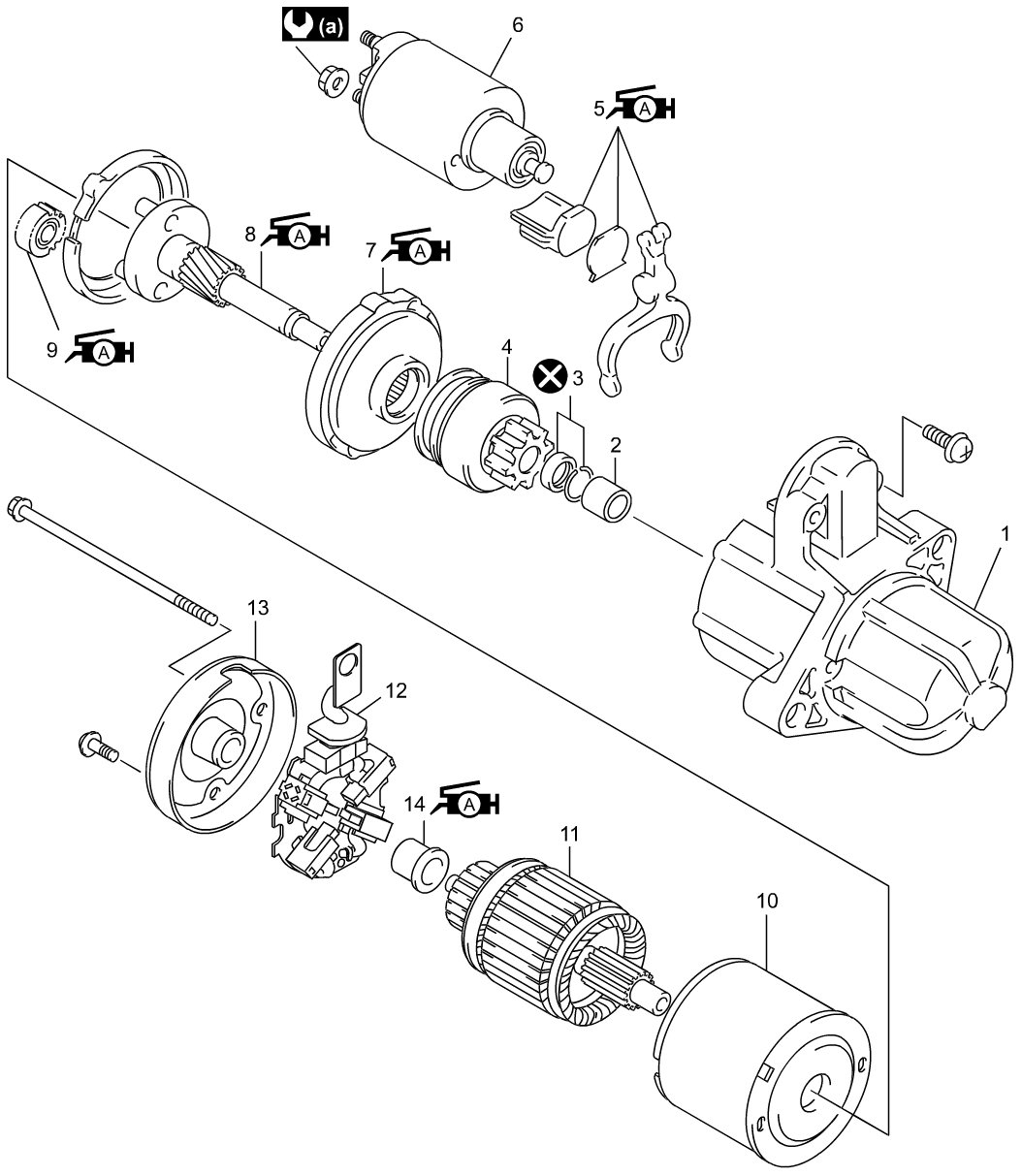 (a)
6
5 A
8 A
7 A
9 A
4
3
2
1
13
12
14 A
11
10