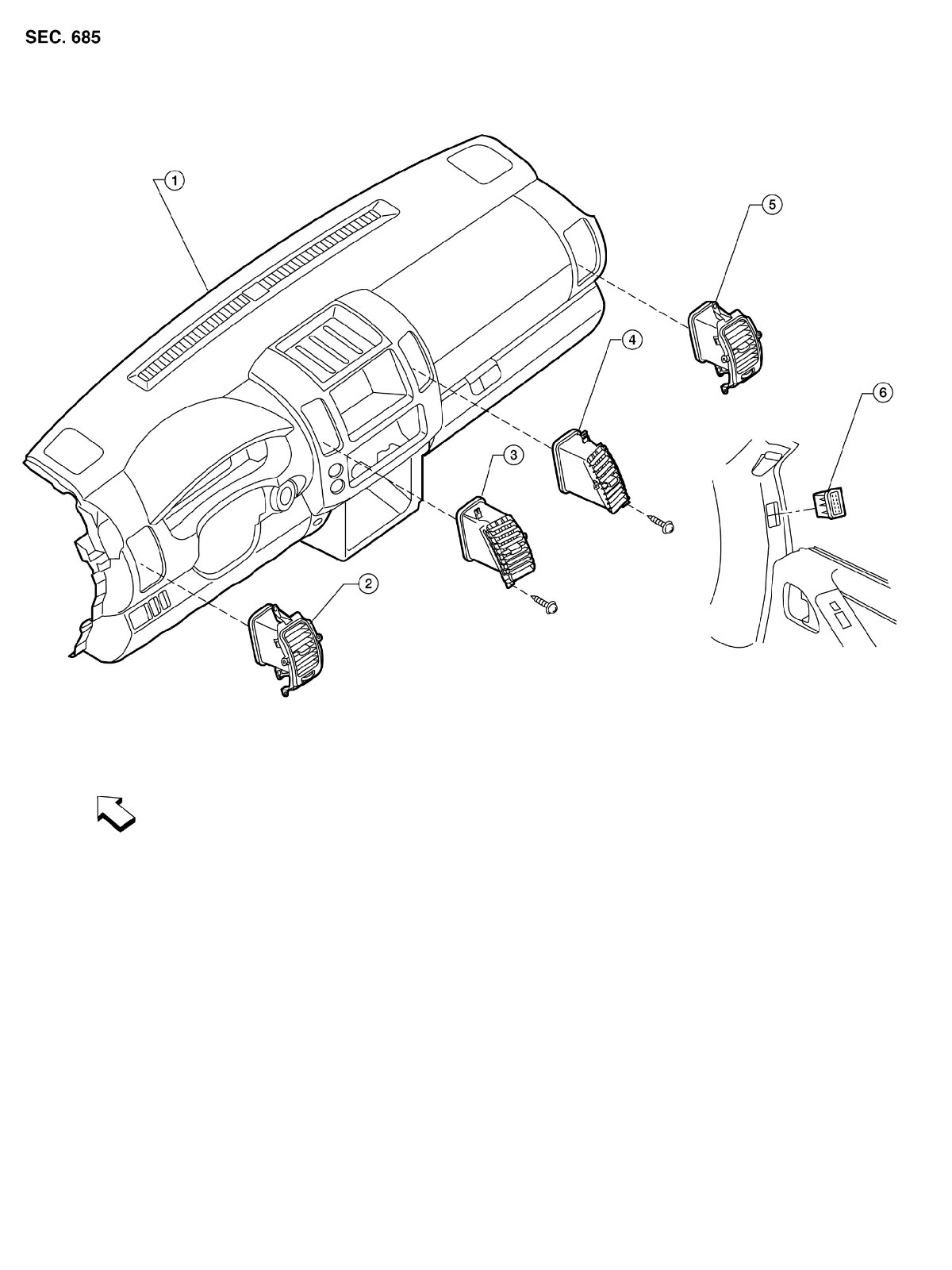 SEC. 685

1

5

4

6

3

2