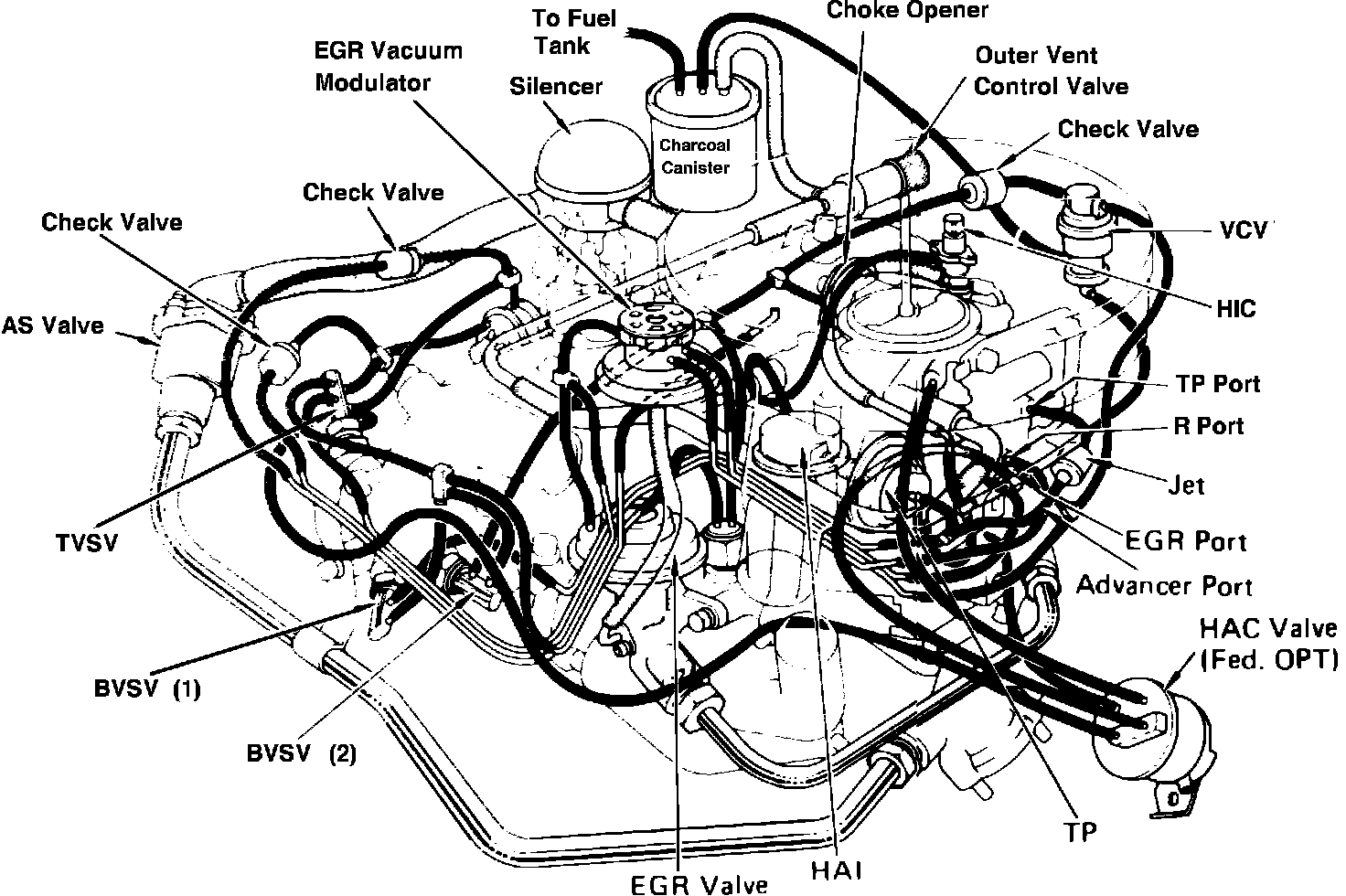 To Fuel Tank
Choke Opener
EGR Vacuum Modulator
Silencer
Outer Vent Control Valve
Charcoal Canister
Check Valve
Check Valve
Check Valve
VCV
AS Valve
HIC
TP Port
R Port
Jet
TVSV
EGR Port
Advancer Port
HAC Valve (Fed. OPT)
BVSV (1)
BVSV (2)
TP
HAI
EGR Valve