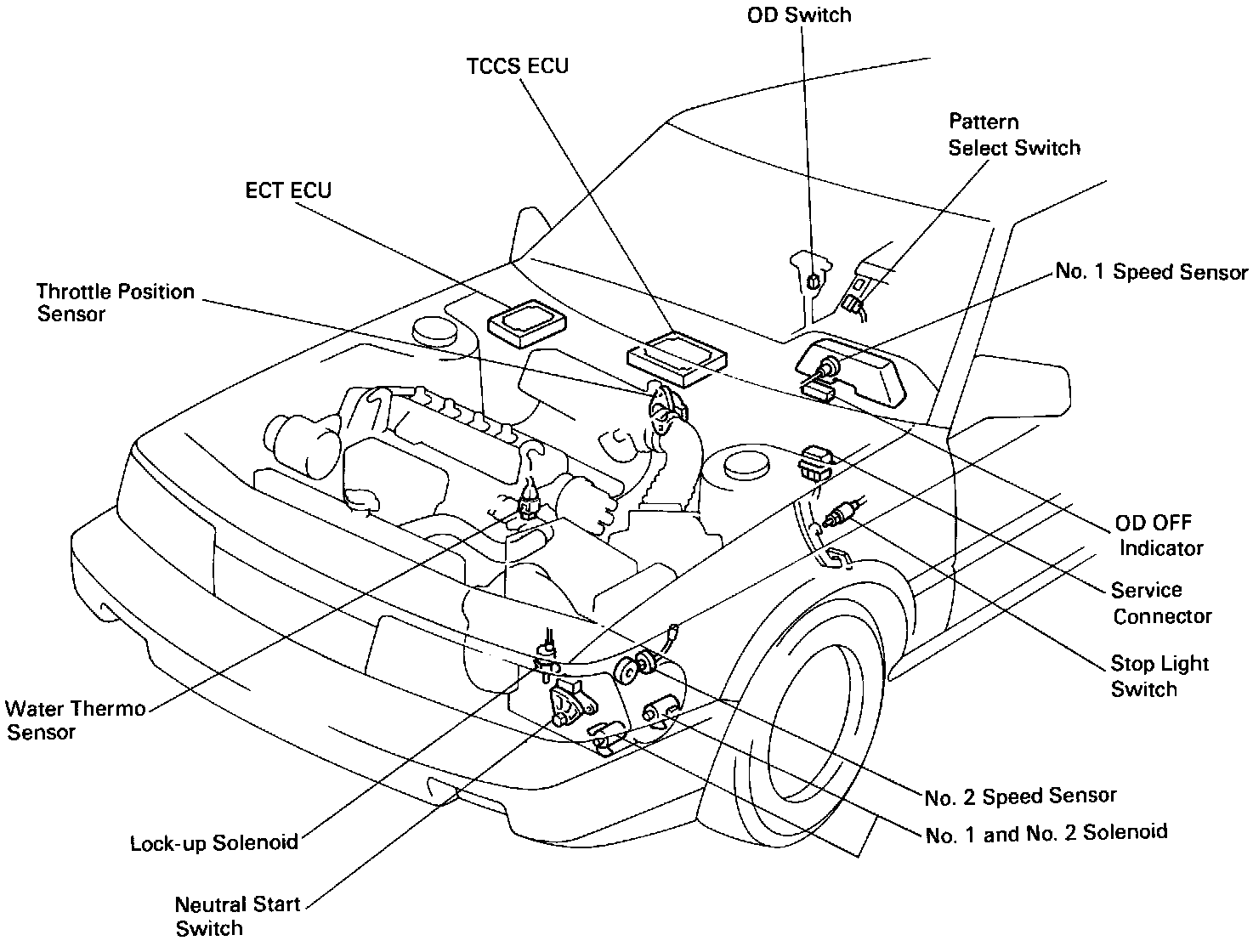 OD Switch

TCCS ECU

Pattern Select Switch

ECT ECU

No. 1 Speed Sensor

Throttle Position Sensor

OD OFF Indicator

Service Connector

Stop Light Switch

Water Thermo Sensor

No. 2 Speed Sensor

No. 1 and No. 2 Solenoid

Lock-up Solenoid

Neutral Start Switch