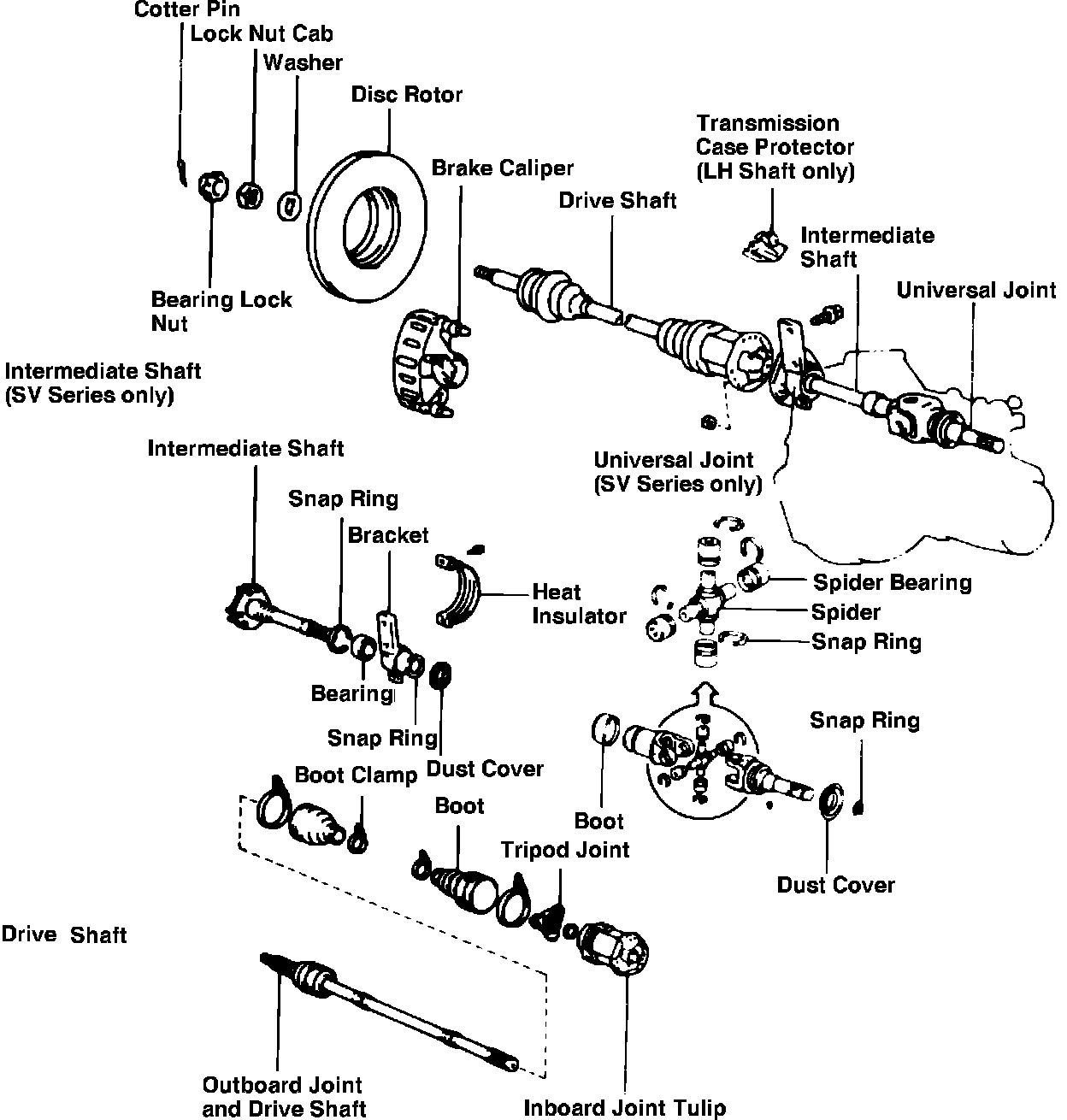 Cotter Pin
Lock Nut Cab
Washer
Disc Rotor
Brake Caliper
Drive Shaft
Transmission Case Protector (LH Shaft only)
Intermediate Shaft
Universal Joint
Bearing Lock Nut
Intermediate Shaft (SV Series only)
Universal Joint (SV Series only)
Intermediate Shaft
Snap Ring
Bracket
Heat Insulator
Spider Bearing
Spider
Snap Ring
Bearing
Snap Ring
Dust Cover
Snap Ring
Boot Clamp
Boot
Boot
Tripod Joint
Dust Cover
Drive Shaft
Outboard Joint and Drive Shaft
Inboard Joint Tulip